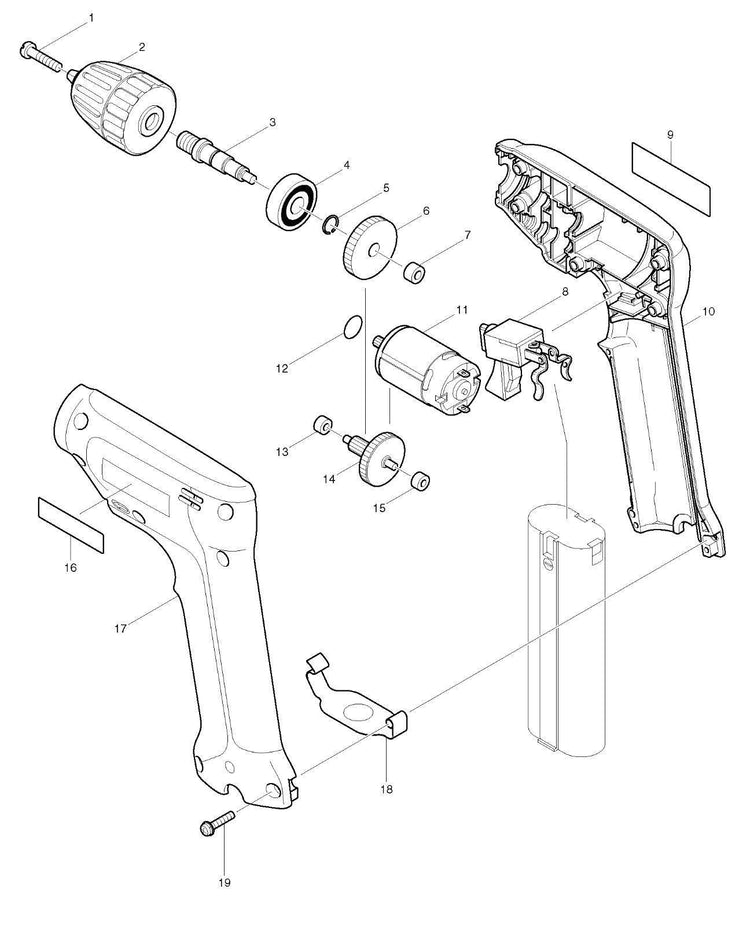 1
2
3
4
5
6
7
8
9
10
11
12
13
14
15
16
17
18
19