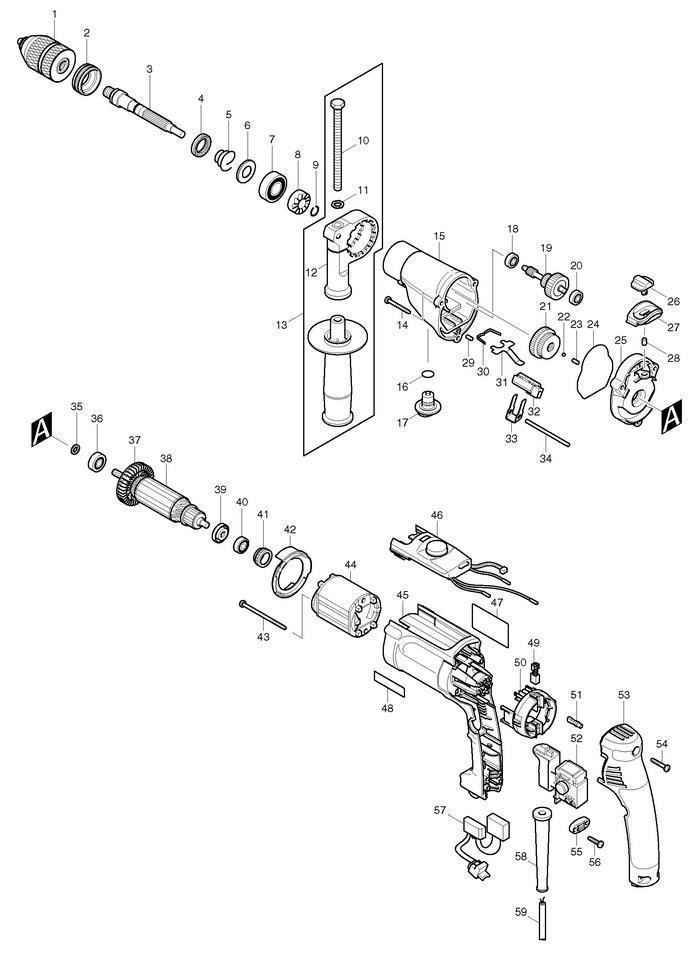 1
2
3
4
5
6
7
8
9
10
11
12
13
14
15
16
17
18
19
20
21
22
23
24
25
26
27
28
29
30
31
32
33
34
A
A
35
36
37
38
39
40
41
42
43
44
45
46
47
48
49
50
51
52
53
54
55
56
57
58
59