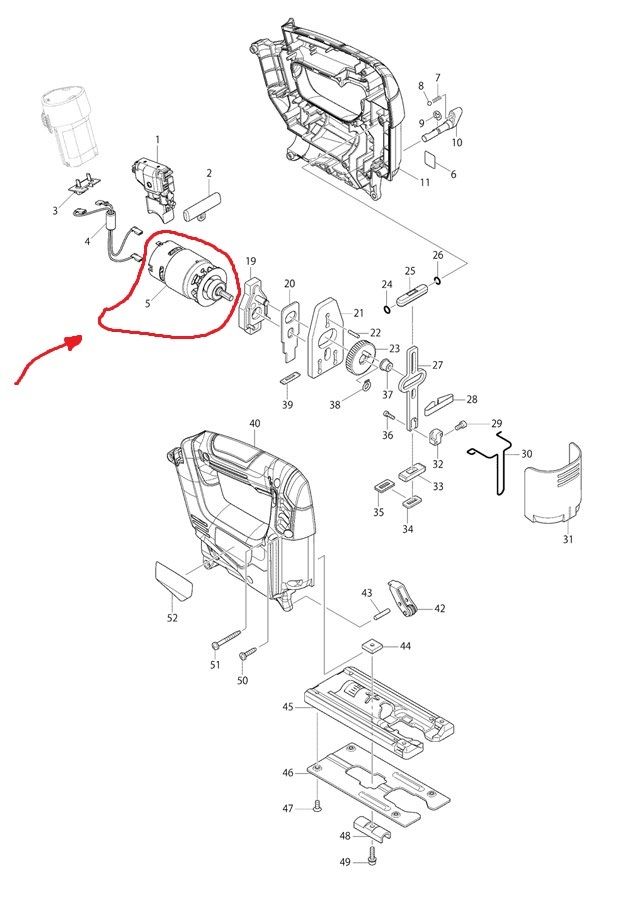 1
2
3
4
5
6
7
8
9
10
11
19
20
21
22
23
24
25
26
27
28
29
30
31
32
33
34
35
36
37
38
39
40
42
43
44
45
46
47
48
49
50
51
52