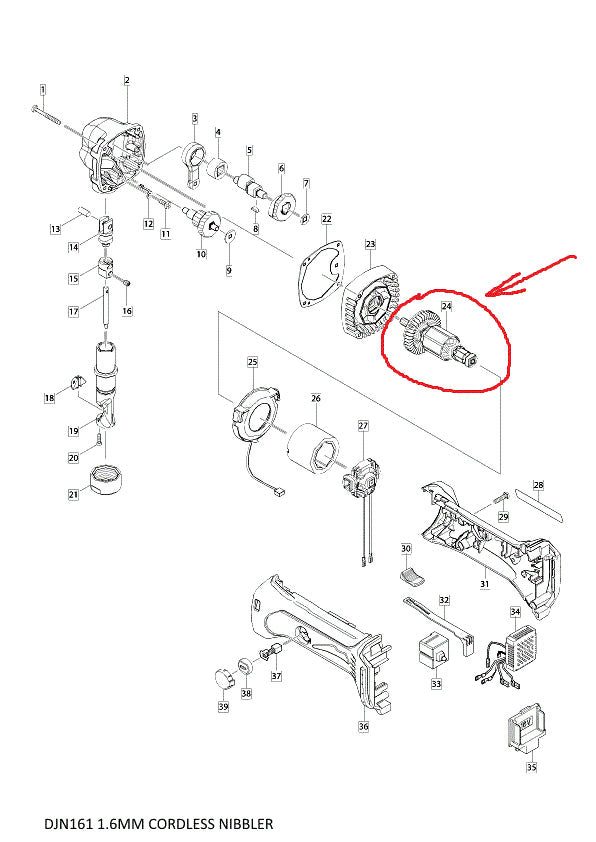 1
2
3
4
5
6
7
8
9
10
11
12
13
14
15
16
17
18
19
20
21
22
23
24
25
26
27
28
29
30
31
32
33
34
35
36
37
38
39

DJN161 1.6MM CORDLESS NIBBLER