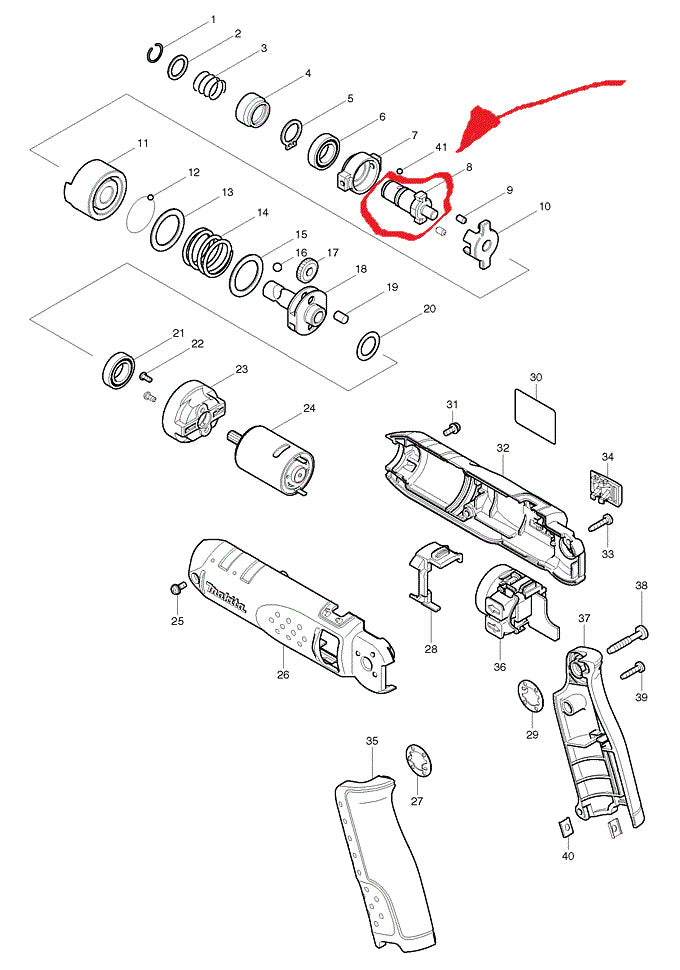 1
2
3
4
5
6
7
41
8
9
10
11
12
13
14
15
16
17
18
19
20
21
22
23
24
30
31
32
34
33
makita
25
26
28
36
38
37
39
29
35
27
40