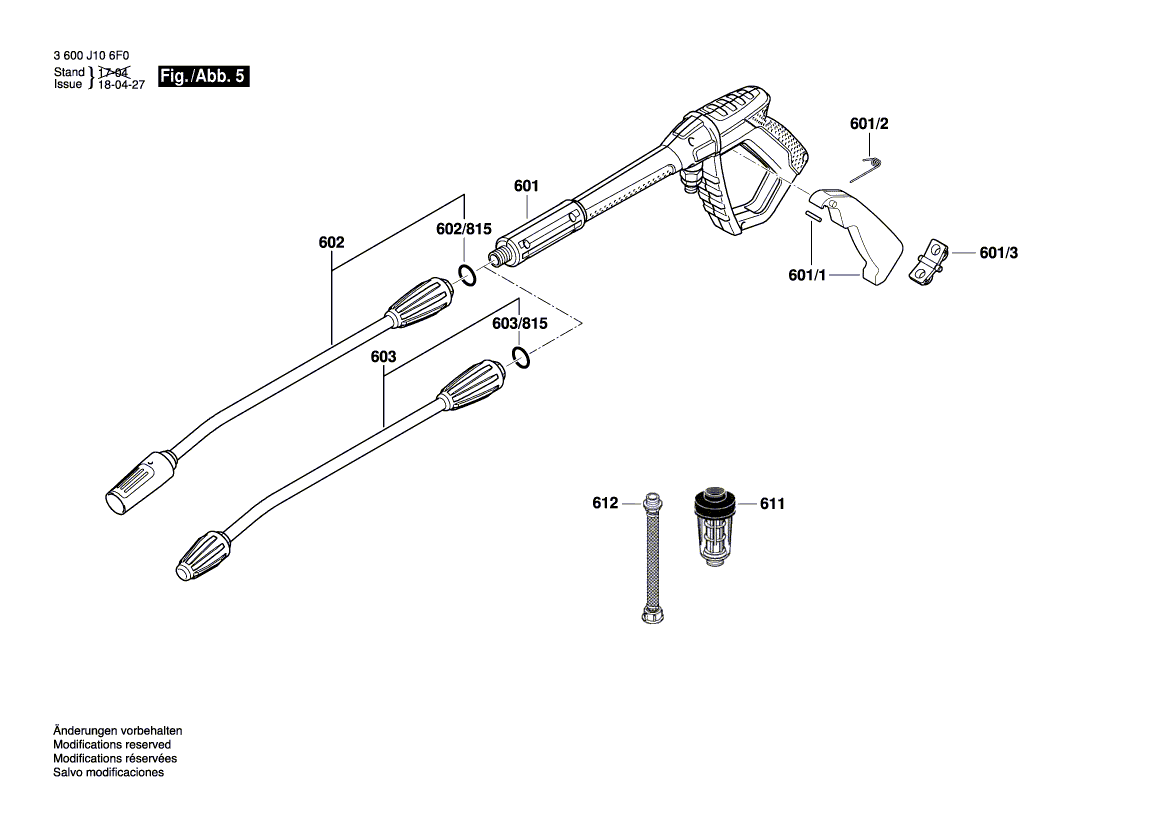 3 600 J10 6F0
Stand } 17-04
Issue } 18-04-27

Fig./Abb. 5

601/2
601
602/815
602
601/1
601/3
603/815
603
612
611

Änderungen vorbehalten
Modifications reserved
Modifications réservées
Salvo modificaciones