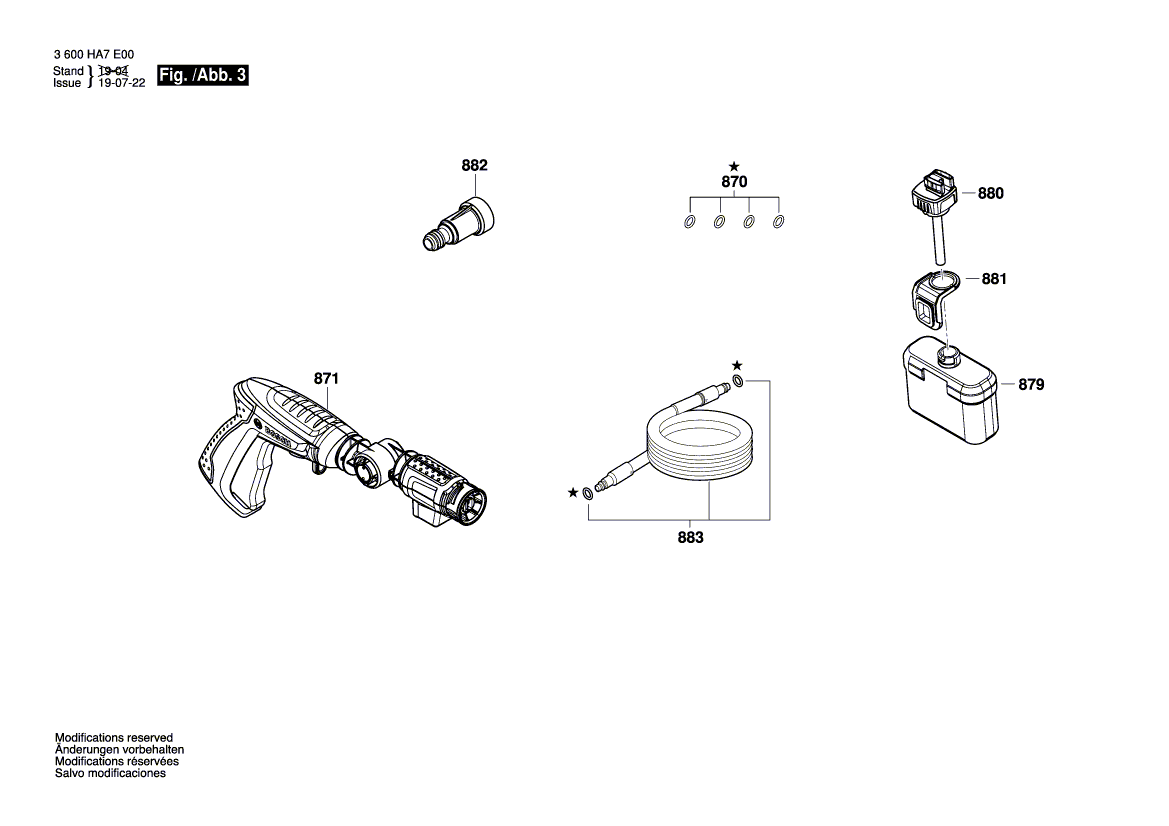 3 600 HA7 E00
Stand } 19-04
Issue } 19-07-22
Fig. /Abb. 3

882

★
870

880

881

879

871

★

★

883

Modifications reserved
Änderungen vorbehalten
Modifications réservées
Salvo modificaciones