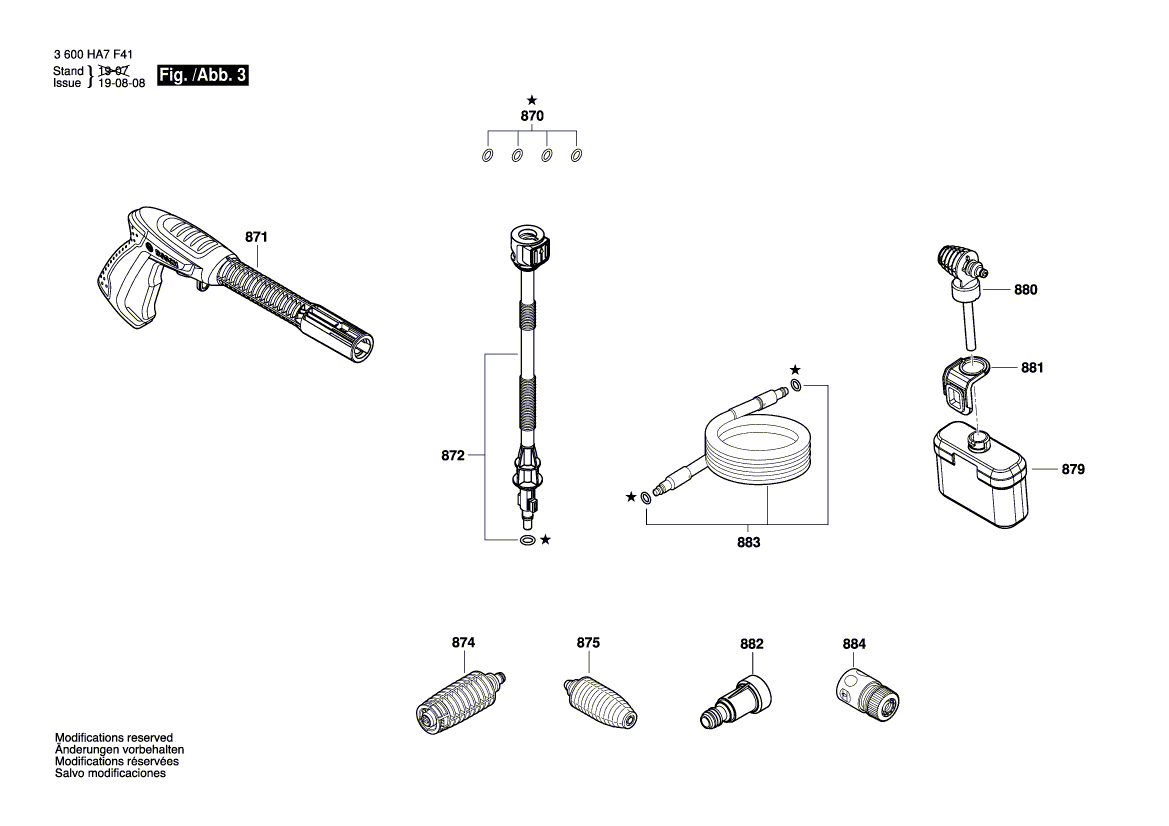 3 600 HA7 F41
Stand } 19-07
Issue } 19-08-08
Fig. /Abb. 3

★
870

871

872

★

★

★

883

880

881

879

874

875

882

884

Modifications reserved
Änderungen vorbehalten
Modifications réservées
Salvo modificaciones