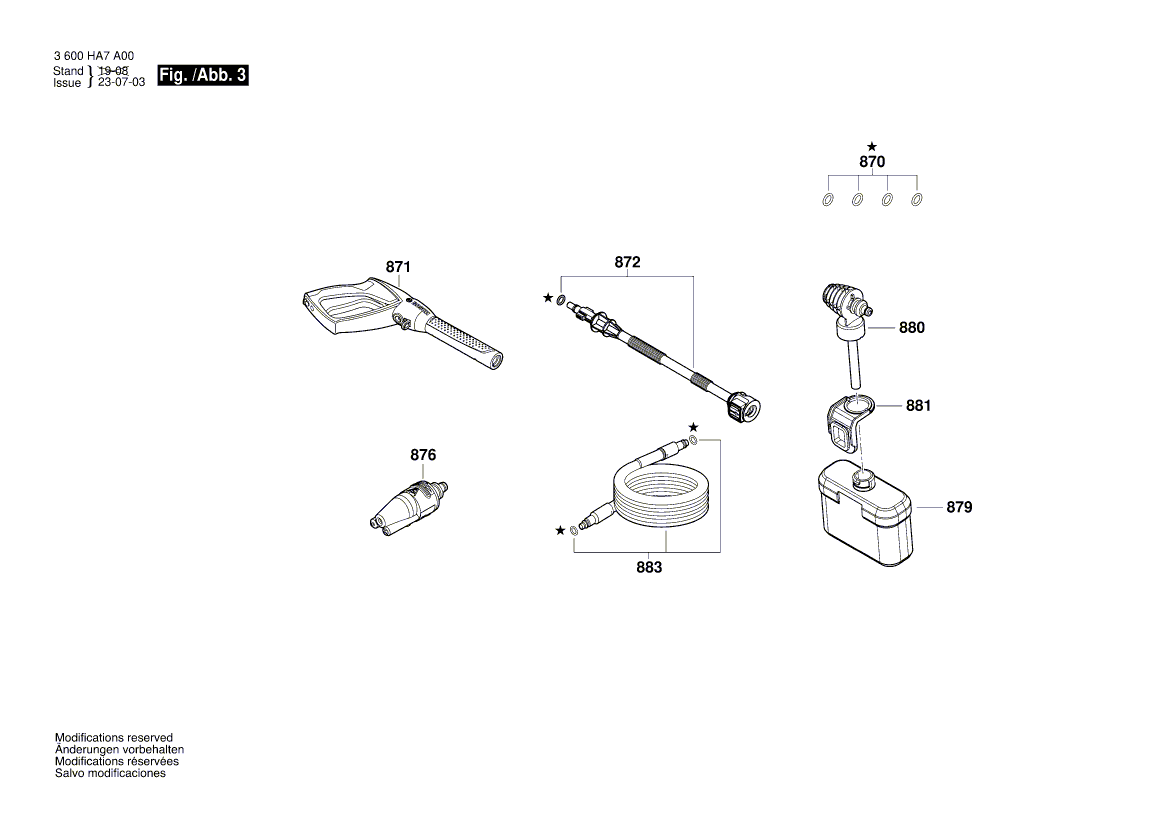 3 600 HA7 A00
Stand } 19-08
Issue } 23-07-03

Fig. /Abb. 3

★
870

871

872

★

880

881

876

★

★

879

883

Modifications reserved
Änderungen vorbehalten
Modifications réservées
Salvo modificaciones