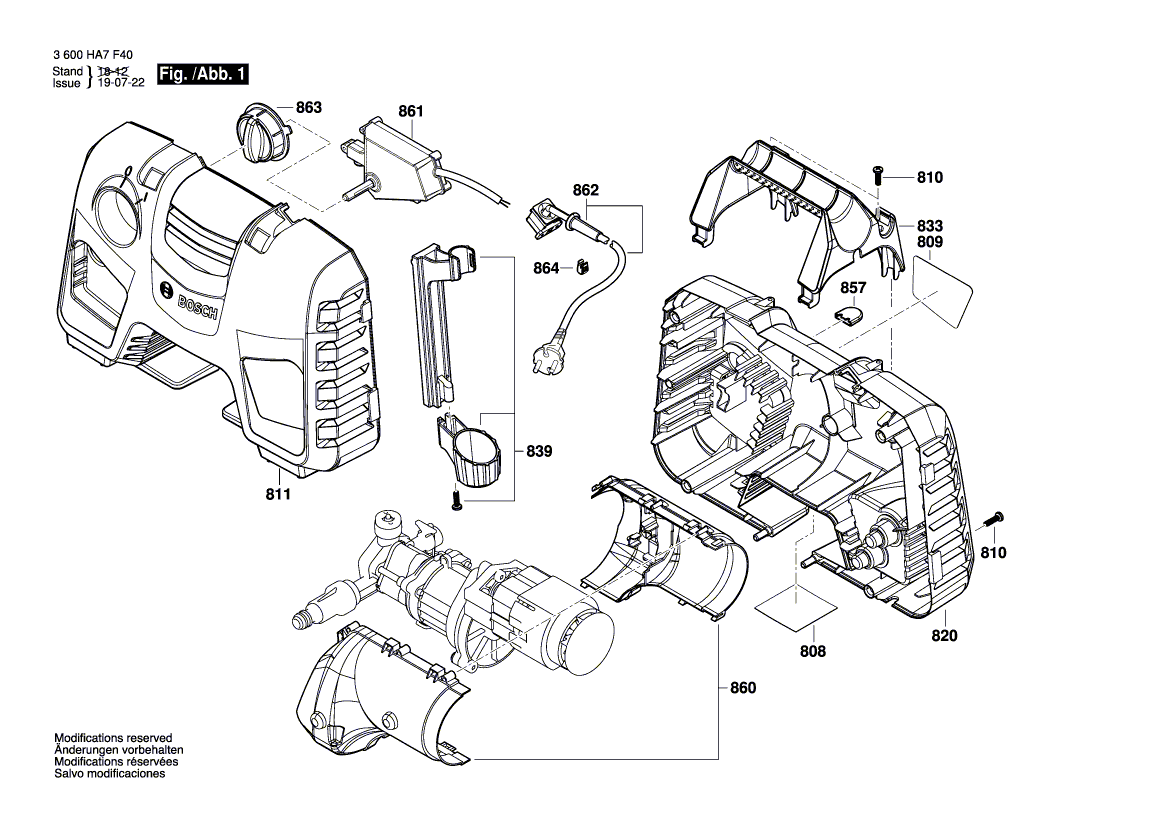 3 600 HA7 F40
Stand } 18-12
Issue } 19-07-22

Fig. /Abb. 1

863
861
862
864
810
833
809
857
BOSCH
839
811
810
820
808
860

Modifications reserved
Änderungen vorbehalten
Modifications réservées
Salvo modificaciones