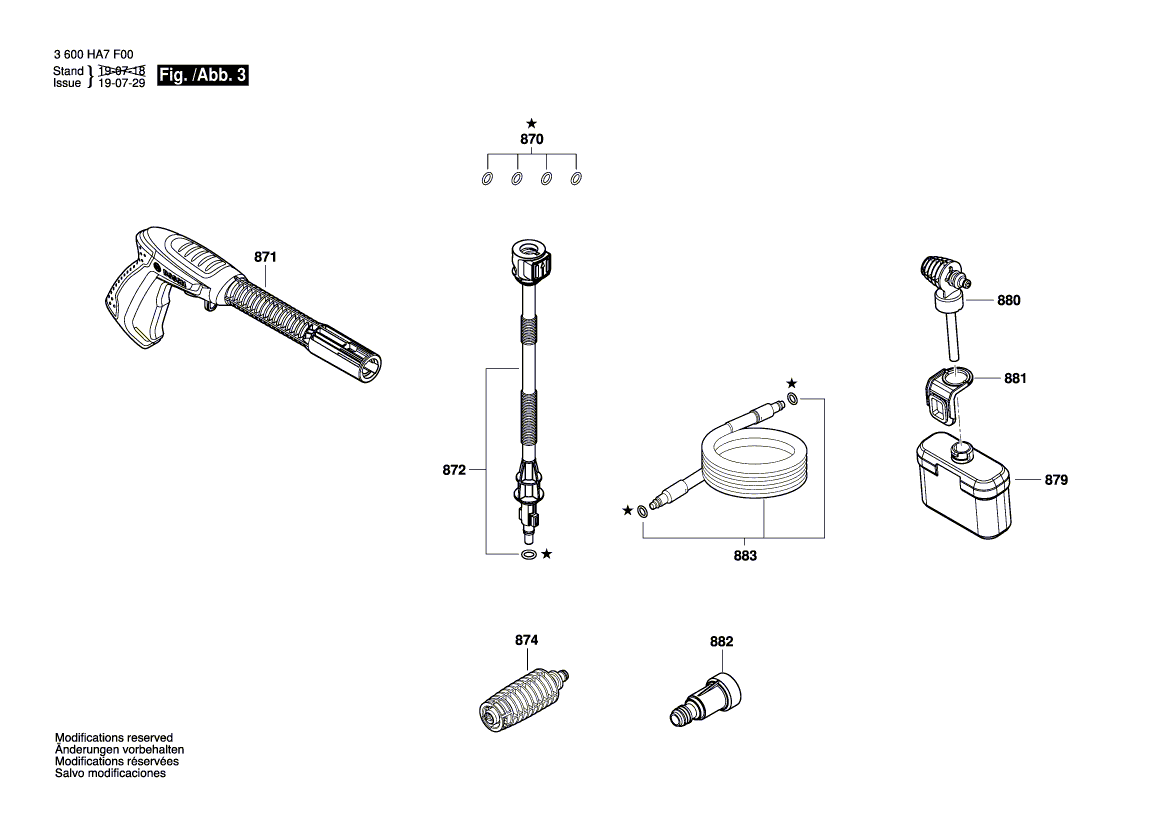 3 600 HA7 F00
Stand } 19-07-18
Issue } 19-07-29
Fig. /Abb. 3

★
870

871

880

881

★

872

879

★

★

883

874

882

Modifications reserved
Änderungen vorbehalten
Modifications réservées
Salvo modificaciones