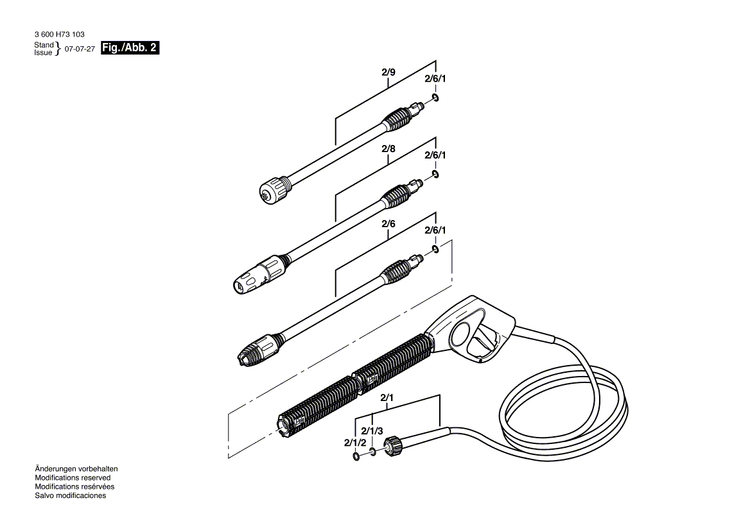 3 600 H73 103
Stand
Issue } 07-07-27 Fig./Abb. 2

2/9
2/6/1
2/8
2/6/1
2/6
2/6/1
2/1
2/1/3
2/1/2

Änderungen vorbehalten
Modifications reserved
Modifications resérvées
Salvo modificaciones