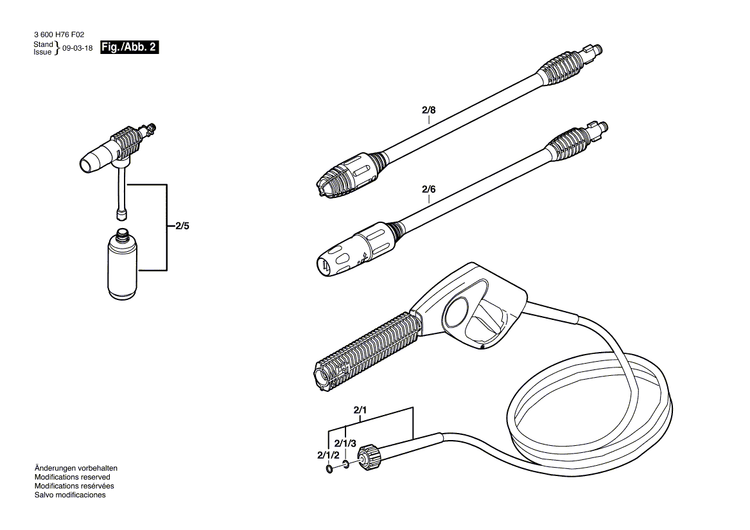 3 600 H76 F02
Stand
Issue } 09-03-18 Fig./Abb. 2

2/8

2/6

2/5

2/1

2/1/3

2/1/2

Änderungen vorbehalten
Modifications reserved
Modifications resérvées
Salvo modificaciones