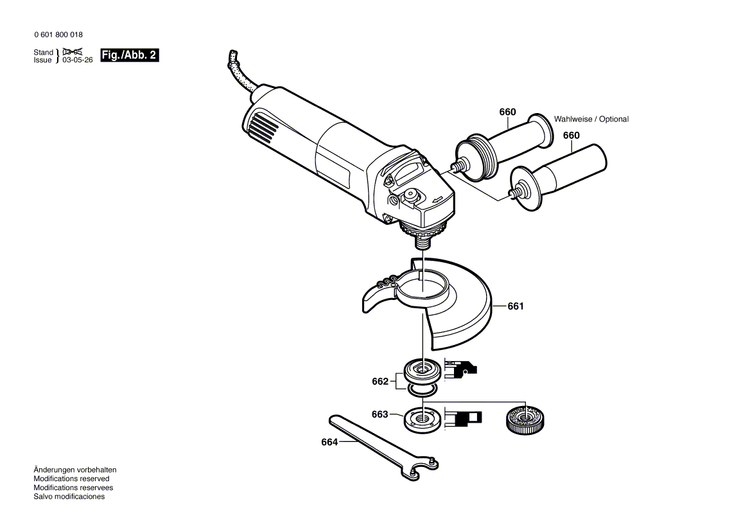 0 601 800 018

Stand
Issue 03-05-26

Fig./Abb. 2

660
Wahlweise / Optional
660

661

662

663

664

Änderungen vorbehalten
Modifications reserved
Modifications reservees
Salvo modificaciones