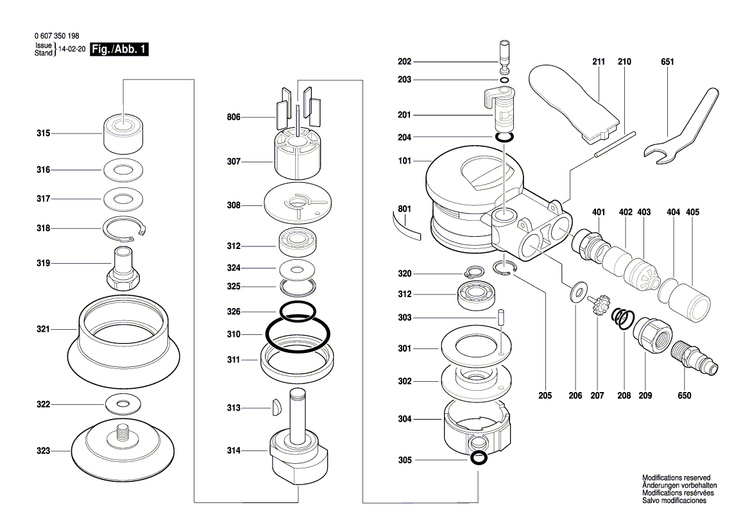 0 607 350 198
Issue
Stand 14-02-20 Fig./Abb. 1

315
316
317
318
319
321
322
323

806
307
308
312
324
325
326
310
311
313
314

202
203
201
204
101
801
320
312
303
301
302
304
305

211
210
651
401
402
403
404
405
205
206
207
208
209
650

Modifications reserved
Änderungen vorbehalten
Modifications resérvées
Salvo modificaciones