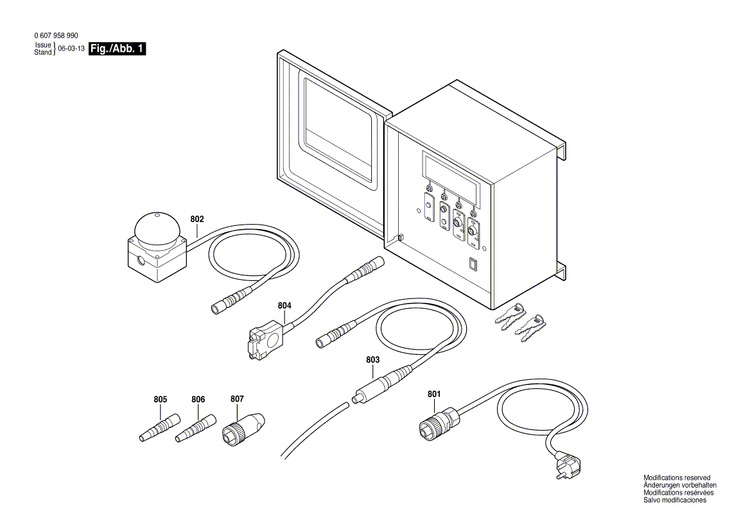 0 607 958 990
Issue
Stand 06-03-13 Fig./Abb. 1

802

804

803

805

806

807

801

Modifications reserved
Änderungen vorbehalten
Modifications resérvées
Salvo modificaciones