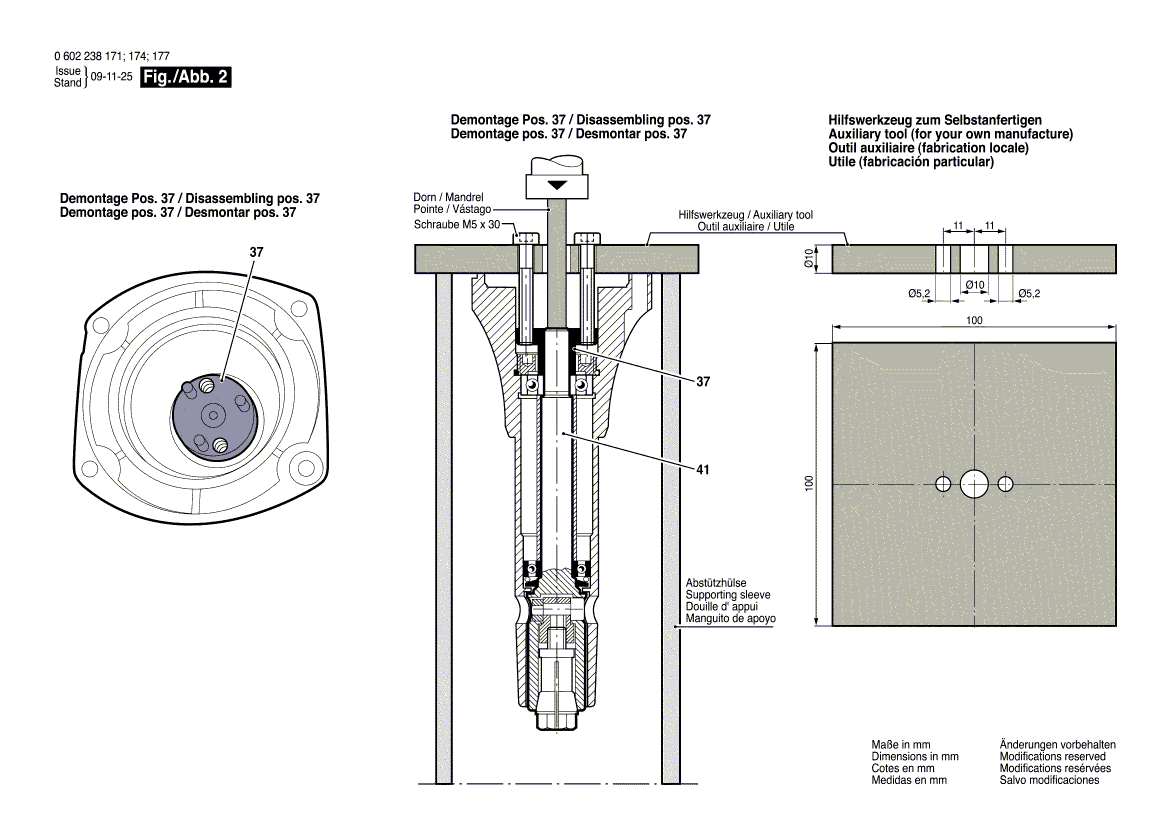 0 602 238 171; 174; 177
Issue
Stand } 09-11-25 Fig./Abb. 2

Demontage Pos. 37 / Disassembling pos. 37
Demontage pos. 37 / Desmontar pos. 37

37

Demontage Pos. 37 / Disassembling pos. 37
Demontage pos. 37 / Desmontar pos. 37

Dorn / Mandrel
Pointe / Vástago
Schraube M5 x 30

Hilfswerkzeug / Auxiliary tool
Outil auxiliaire / Utile

37

41

Abstützhülse
Supporting sleeve
Douille d' appui
Manguito de apoyo

Hilfswerkzeug zum Selbstanfertigen
Auxiliary tool (for your own manufacture)
Outil auxiliaire (fabrication locale)
Utile (fabricación particular)

11 11
Ø10
Ø5,2 Ø10 Ø5,2

100

100

Maße in mm
Dimensions in mm
Cotes en mm
Medidas en mm

Änderungen vorbehalten
Modifications reserved
Modifications resérvées
Salvo modificaciones