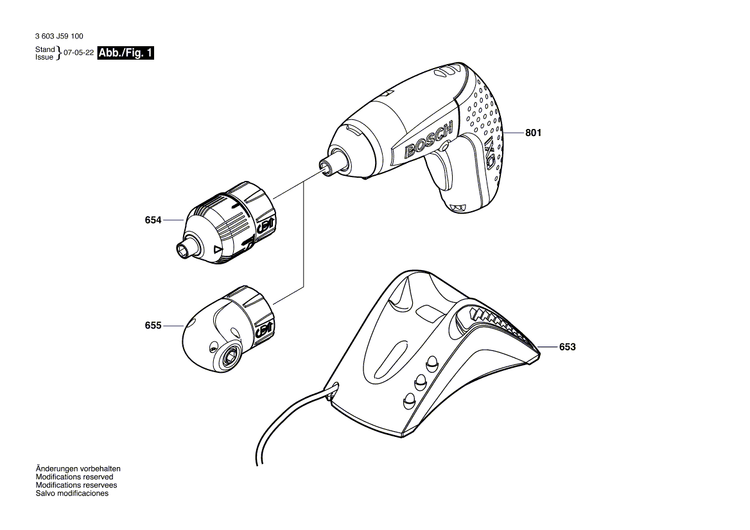 3 603 J59 100
Stand
Issue } 07-05-22 Abb./Fig. 1

BOSCH
IXO

801
654
655
653

Änderungen vorbehalten
Modifications reserved
Modifications reservees
Salvo modificaciones