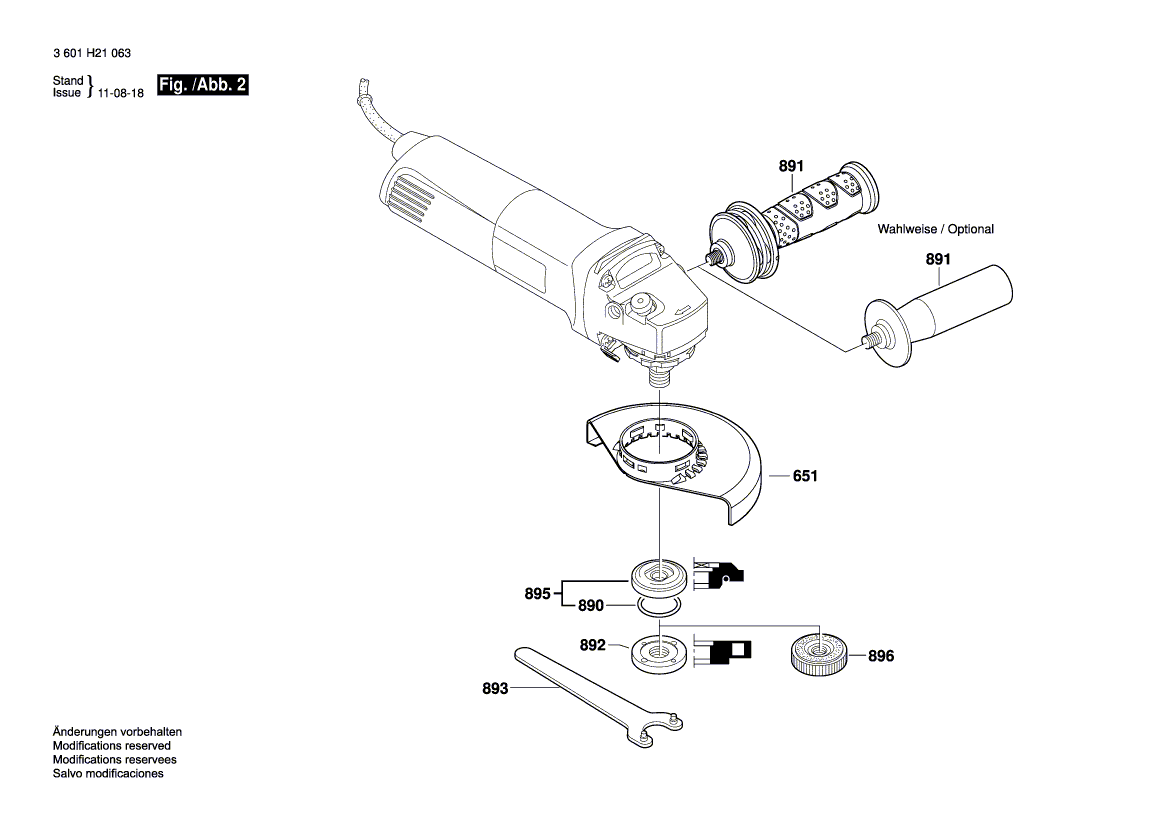 3 601 H21 063

Stand
Issue } 11-08-18

Fig. /Abb. 2

891

Wahlweise / Optional

891

651

895

890

892

896

893

Änderungen vorbehalten
Modifications reserved
Modifications reservees
Salvo modificaciones