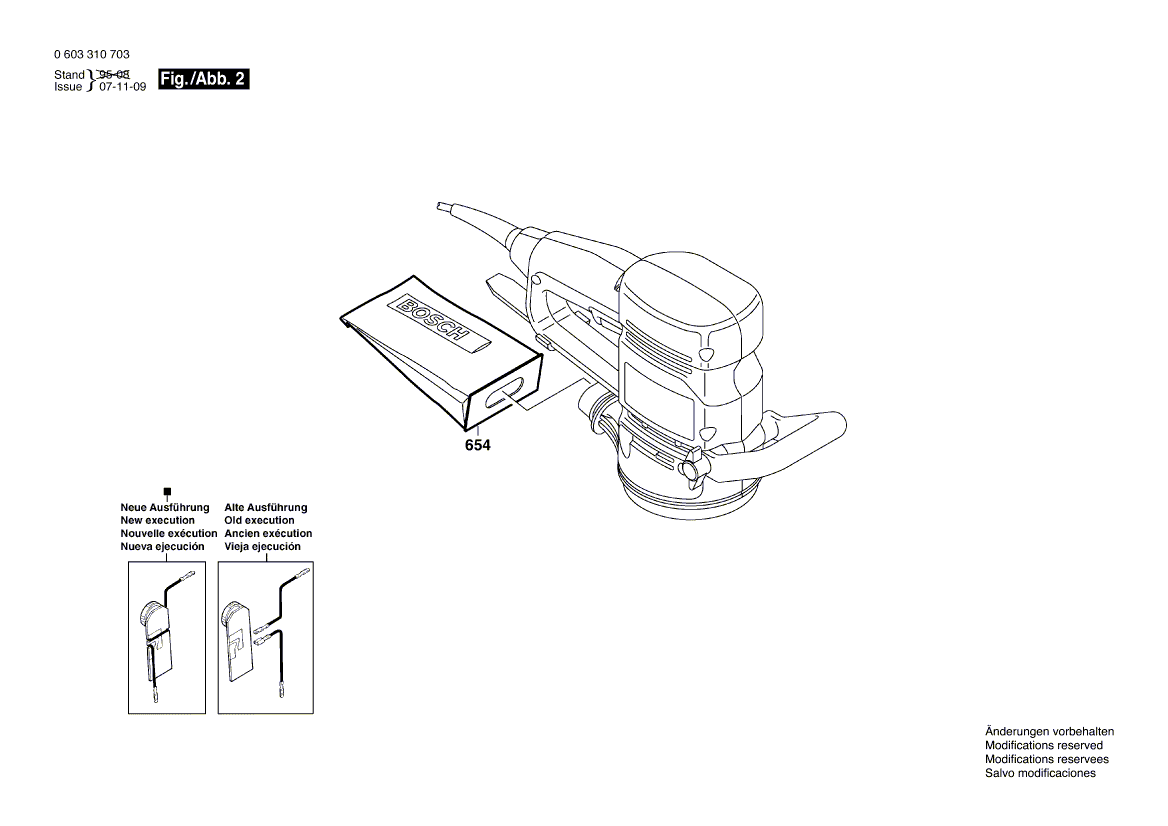 0 603 310 703
Stand 95-05
Issue 07-11-09
Fig./Abb. 2

BOSCH

654

Neue Ausführung
New execution
Nouvelle exécution
Nueva ejecución

Alte Ausführung
Old execution
Ancien exécution
Vieja ejecución

Änderungen vorbehalten
Modifications reserved
Modifications reservees
Salvo modificaciones