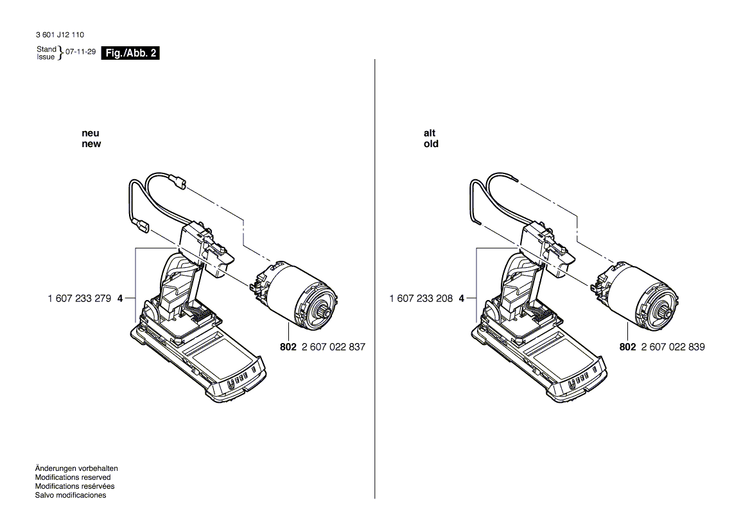 3 601 J12 110

Stand
Issue } 07-11-29 Fig./Abb. 2

neu
new

1 607 233 279 4

802 2 607 022 837

alt
old

1 607 233 208 4

802 2 607 022 839

Änderungen vorbehalten
Modifications reserved
Modifications resérvées
Salvo modificaciones