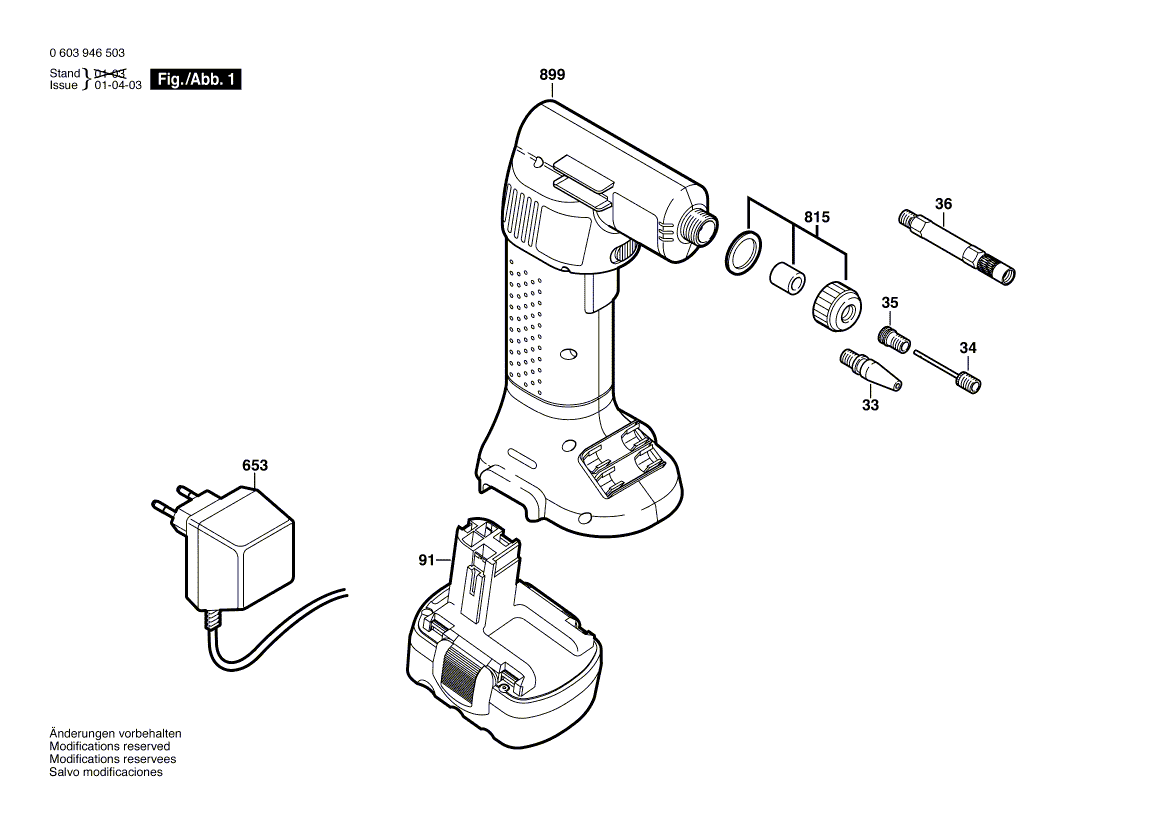 0 603 946 503
Stand } 01-03
Issue } 01-04-03

Fig./Abb. 1

899

815

36

35

34

33

653

91

Änderungen vorbehalten
Modifications reserved
Modifications reservees
Salvo modificaciones