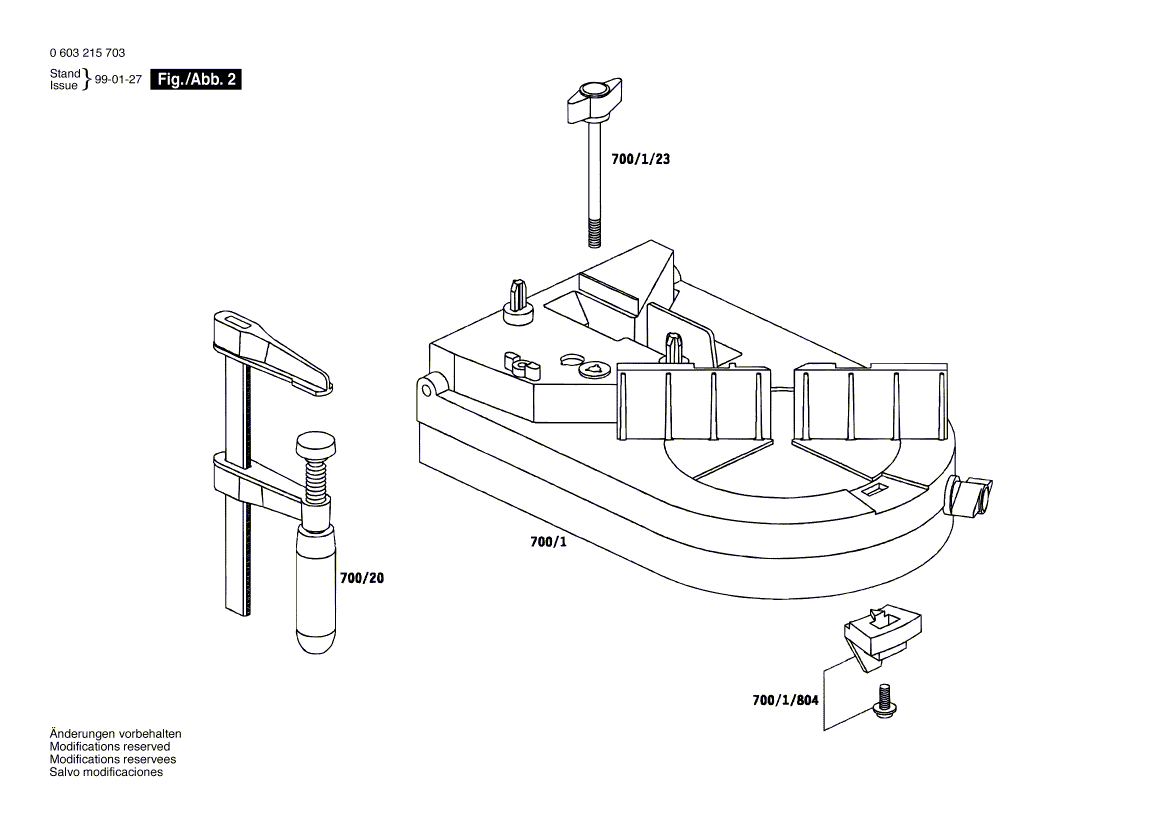 0 603 215 703

Stand
Issue } 99-01-27 Fig./Abb. 2

700/1/23

700/1

700/20

700/1/804

Änderungen vorbehalten
Modifications reserved
Modifications reservees
Salvo modificaciones