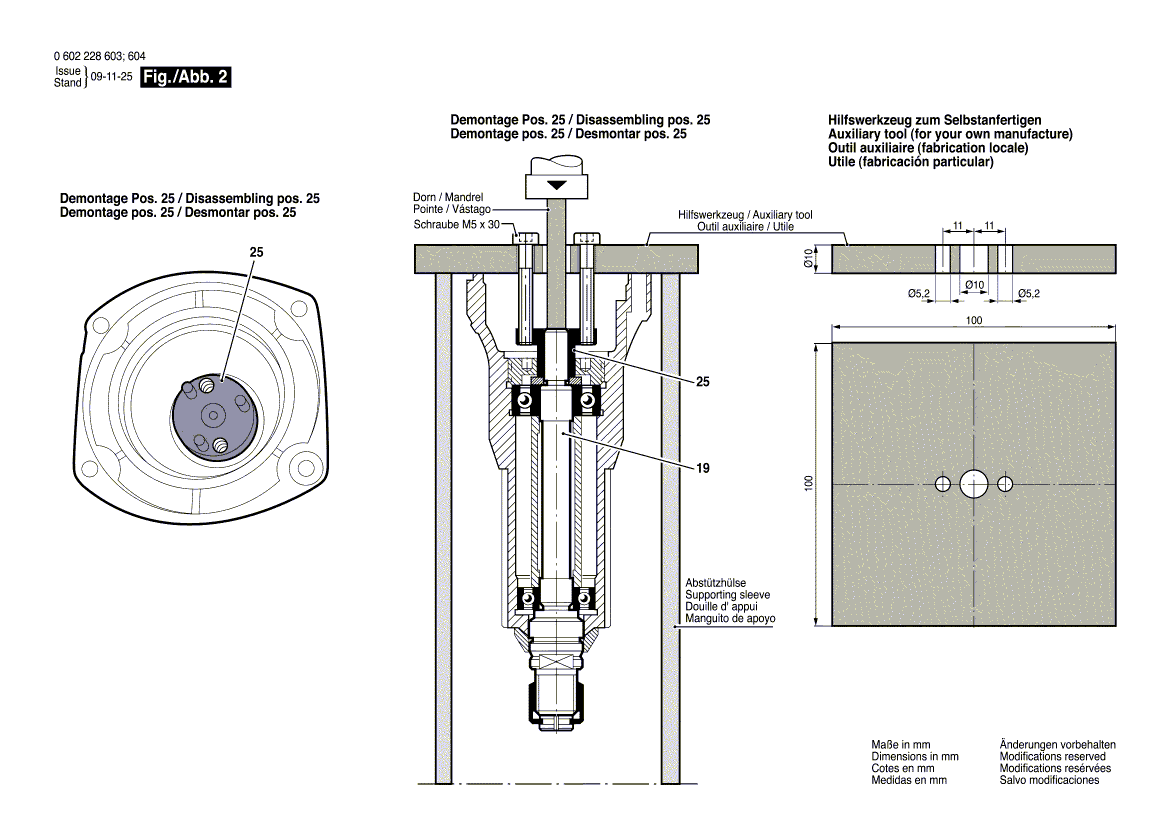 0 602 228 603; 604
Issue Stand } 09-11-25 Fig./Abb. 2

Demontage Pos. 25 / Disassembling pos. 25
Demontage pos. 25 / Desmontar pos. 25

25

Demontage Pos. 25 / Disassembling pos. 25
Demontage pos. 25 / Desmontar pos. 25

Dorn / Mandrel
Pointe / Vástago
Schraube M5 x 30

Hilfswerkzeug / Auxiliary tool
Outil auxiliaire / Utile

25

19

Abstützhülse
Supporting sleeve
Douille d' appui
Manguito de apoyo

Hilfswerkzeug zum Selbstanfertigen
Auxiliary tool (for your own manufacture)
Outil auxiliaire (fabrication locale)
Utile (fabricación particular)

11 11
Ø10
Ø5,2 Ø10 Ø5,2

100

100

Maße in mm
Dimensions in mm
Cotes en mm
Medidas en mm

Änderungen vorbehalten
Modifications reserved
Modifications resérvées
Salvo modificaciones