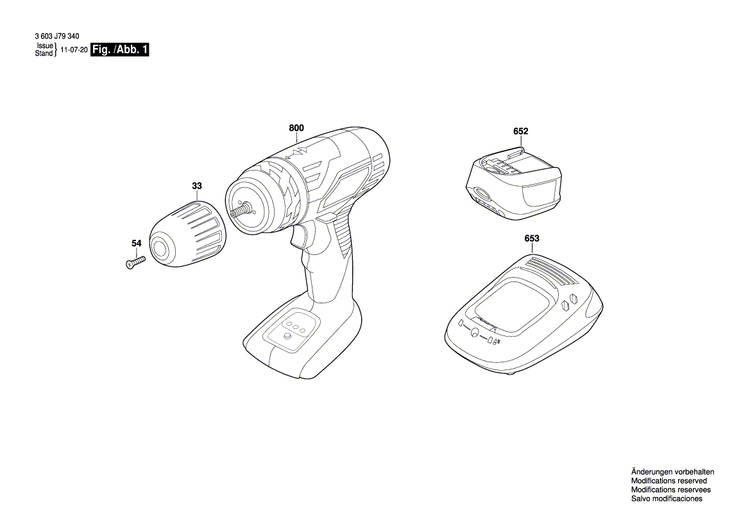 3 603 J79 340
Issue
Stand 11-07-20 Fig. /Abb. 1

800

652

33

54

653

Änderungen vorbehalten
Modifications reserved
Modifications reservees
Salvo modificaciones