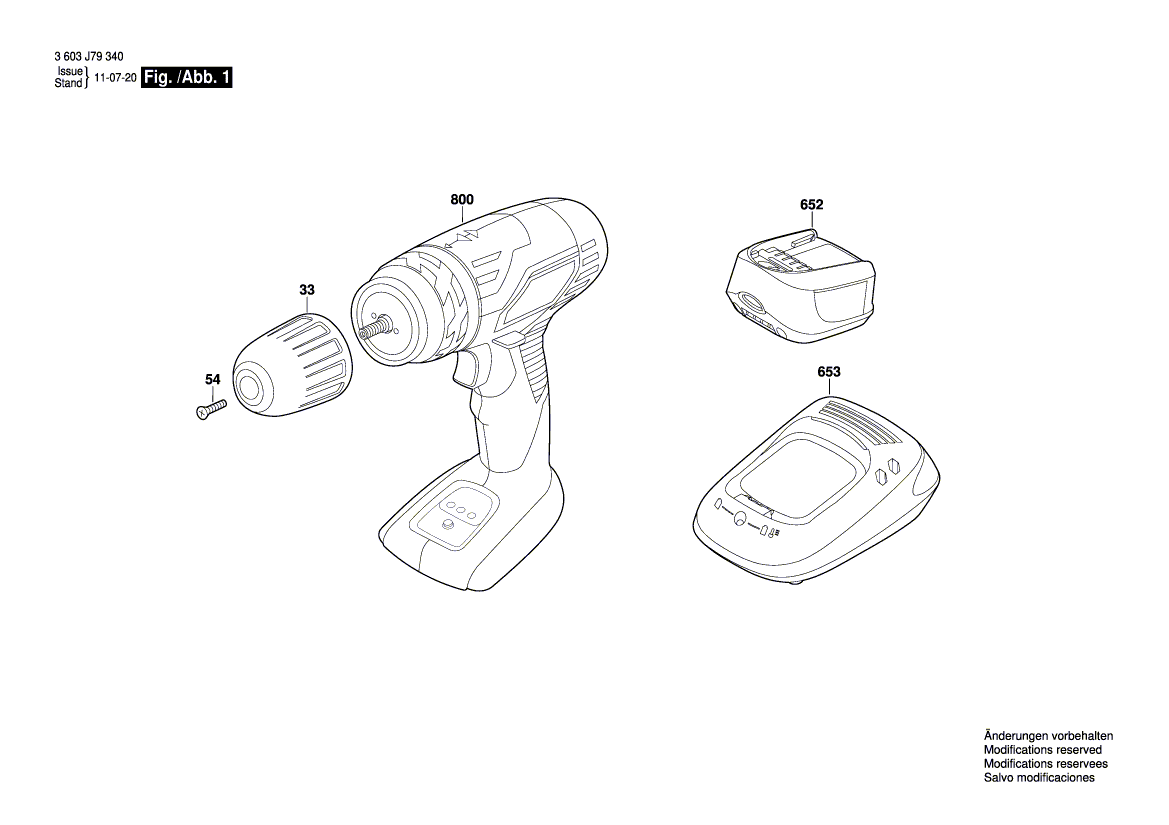 3 603 J79 340
Issue
Stand } 11-07-20 Fig. /Abb. 1

800

652

33

54

653

Änderungen vorbehalten
Modifications reserved
Modifications reservees
Salvo modificaciones