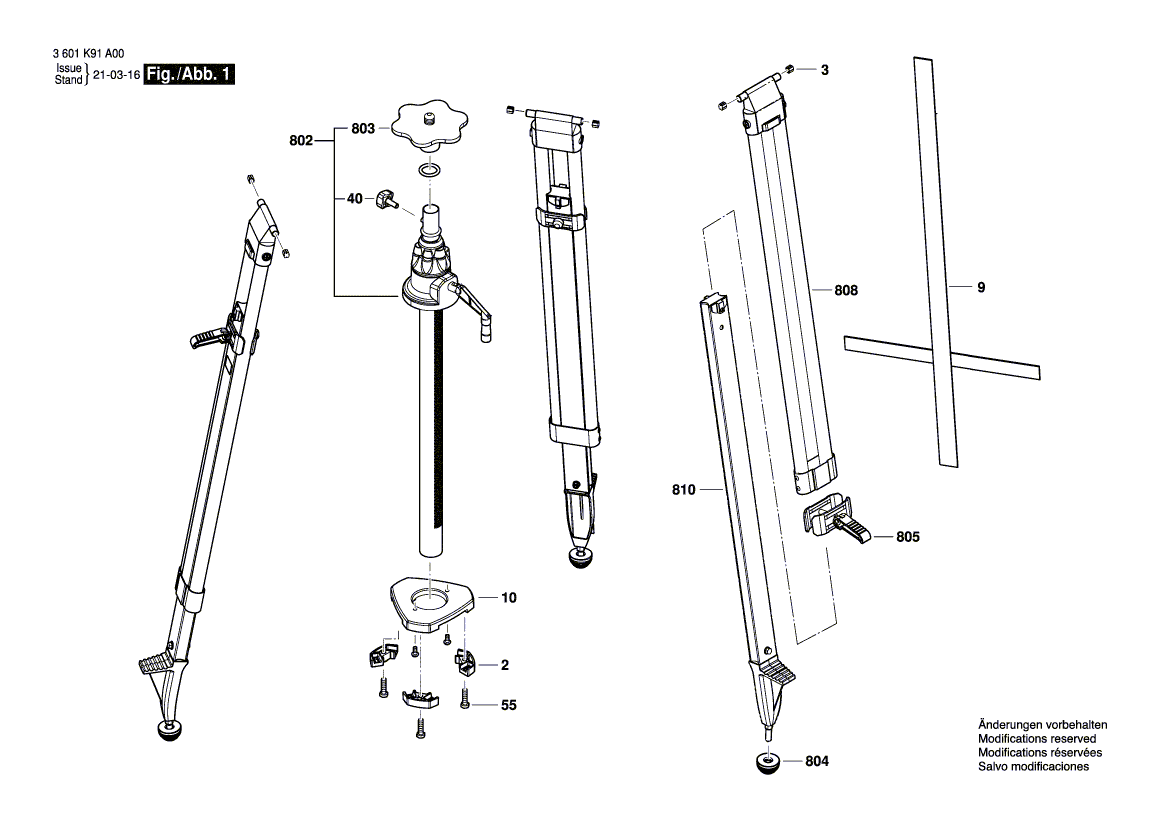 3 601 K91 A00
Issue Stand } 21-03-16 Fig./Abb. 1

802
803
40
3
808
9
810
805
10
2
55
804

Änderungen vorbehalten
Modifications reserved
Modifications réservées
Salvo modificaciones