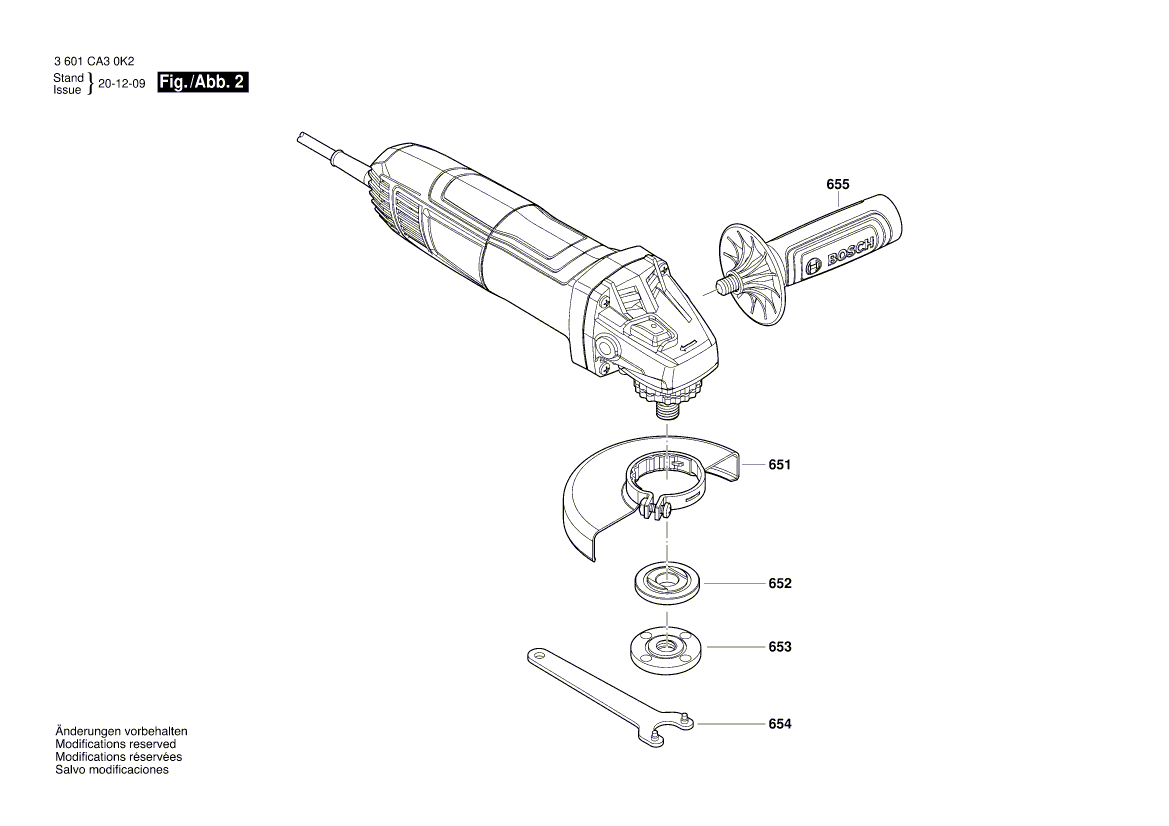 3 601 CA3 0K2
Stand
Issue } 20-12-09 Fig./Abb. 2

655

BOSCH

651

652

653

654

Änderungen vorbehalten
Modifications reserved
Modifications réservées
Salvo modificaciones