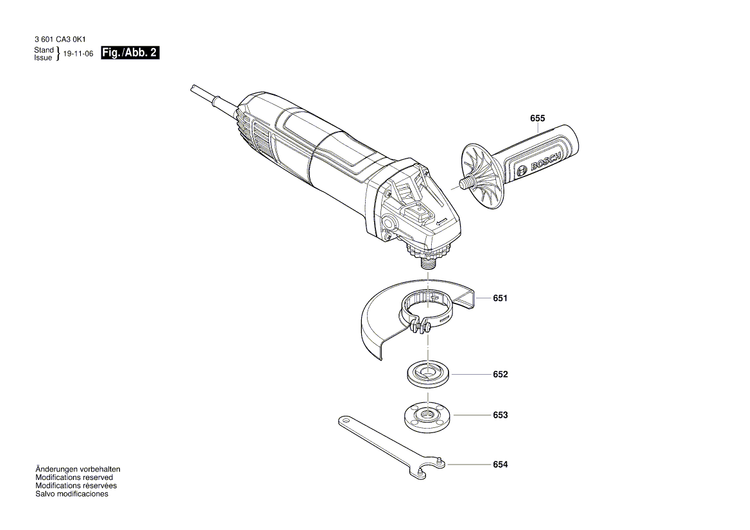 3 601 CA3 0K1
Stand
Issue } 19-11-06 Fig./Abb. 2

655
BOSCH

651

652

653

654

Änderungen vorbehalten
Modifications reserved
Modifications rèservèes
Salvo modificaciones