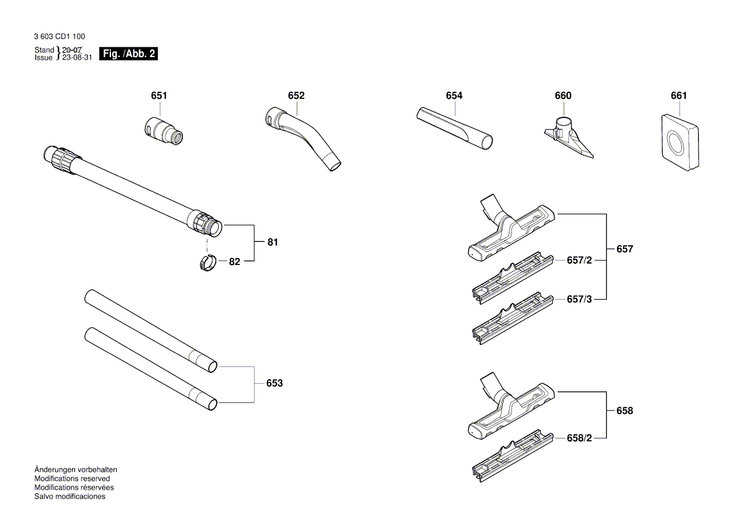 3 603 CD1 100
Stand } 20-07
Issue } 23-08-31
Fig. /Abb. 2

651
652
654
660
661

81
82

657
657/2
657/3

653

658
658/2

Änderungen vorbehalten
Modifications reserved
Modifications réservées
Salvo modificaciones