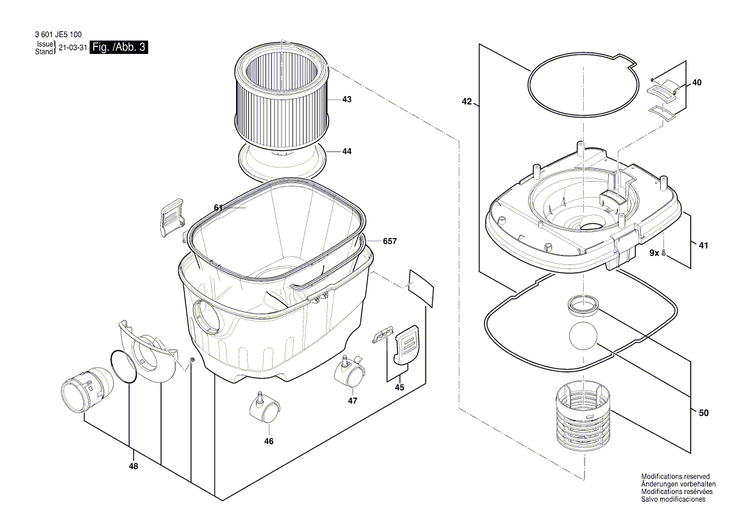 3 601 JE5 100
Issue
Stand 21-03-31 Fig. /Abb. 3

43
44
61
657
45
47
46
48
42
40
41
9x
50

Modifications reserved
Änderungen vorbehalten
Modifications réservées
Salvo modificaciones