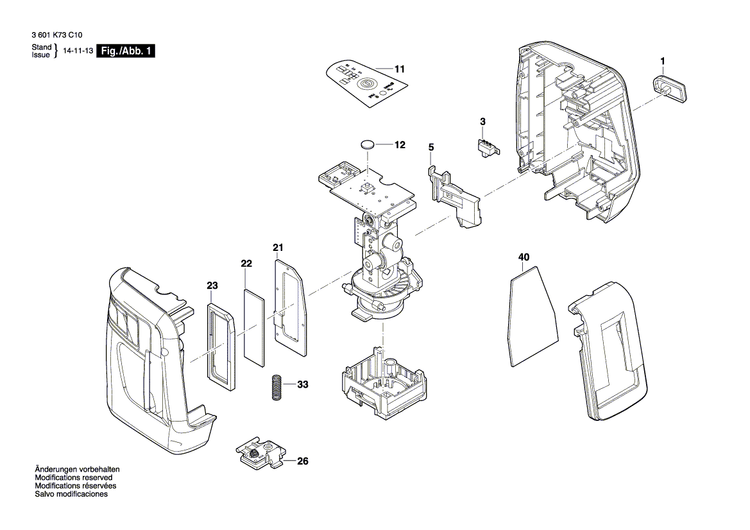 3 601 K73 C10

Stand
Issue } 14-11-13 Fig./Abb. 1

11

1

3

12

5

21

22

23

40

33

26

Änderungen vorbehalten
Modifications reserved
Modifications réservées
Salvo modificaciones