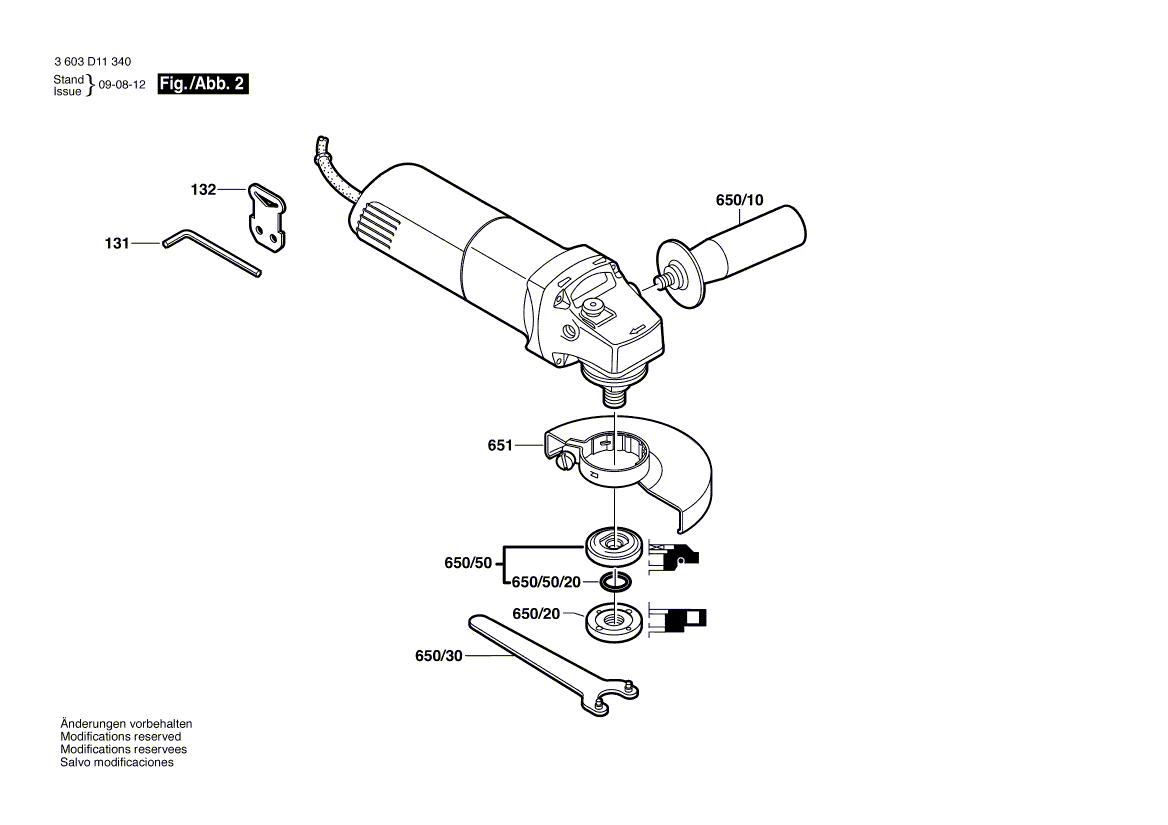 3 603 D11 340

Stand
Issue } 09-08-12 Fig./Abb. 2

132

131

650/10

651

650/50

650/50/20

650/20

650/30

Änderungen vorbehalten
Modifications reserved
Modifications reservees
Salvo modificaciones