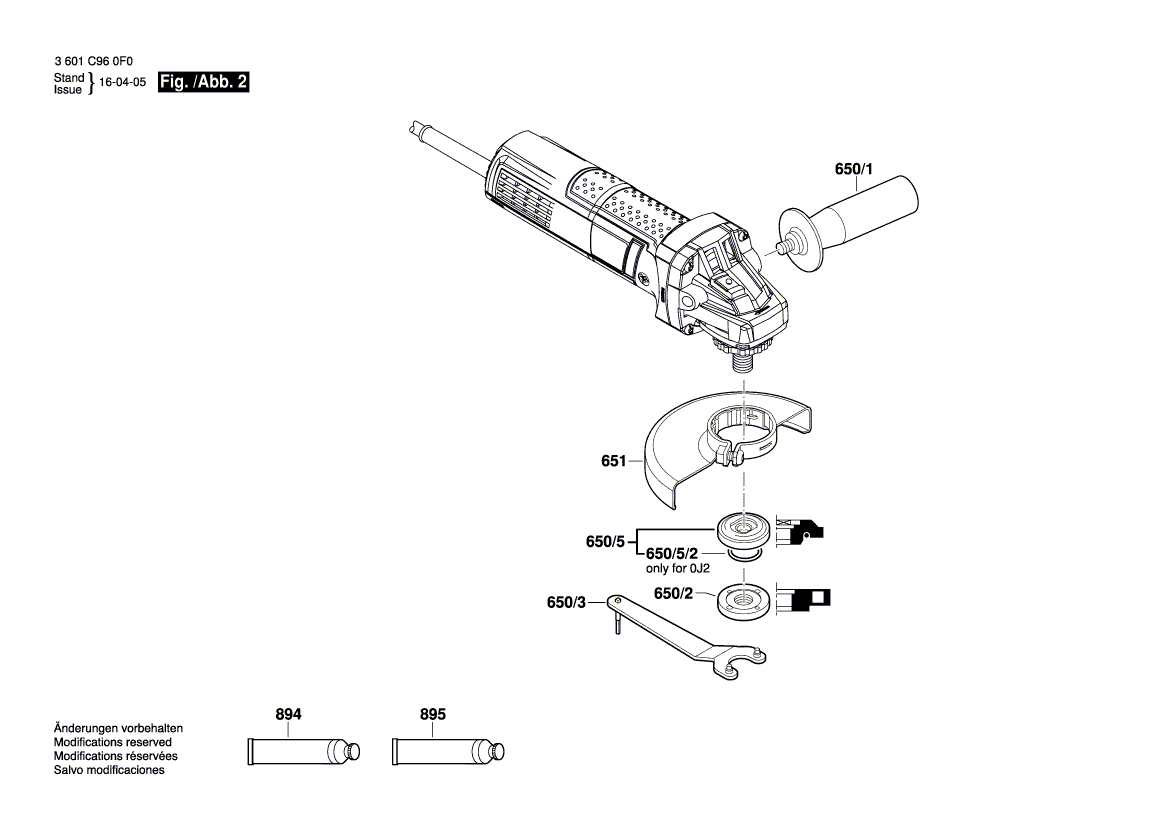 3 601 C96 0F0
Stand
Issue } 16-04-05 Fig. /Abb. 2

650/1

651

650/5
650/5/2
only for 0J2

650/2

650/3

894

895

Änderungen vorbehalten
Modifications reserved
Modifications réservées
Salvo modificaciones