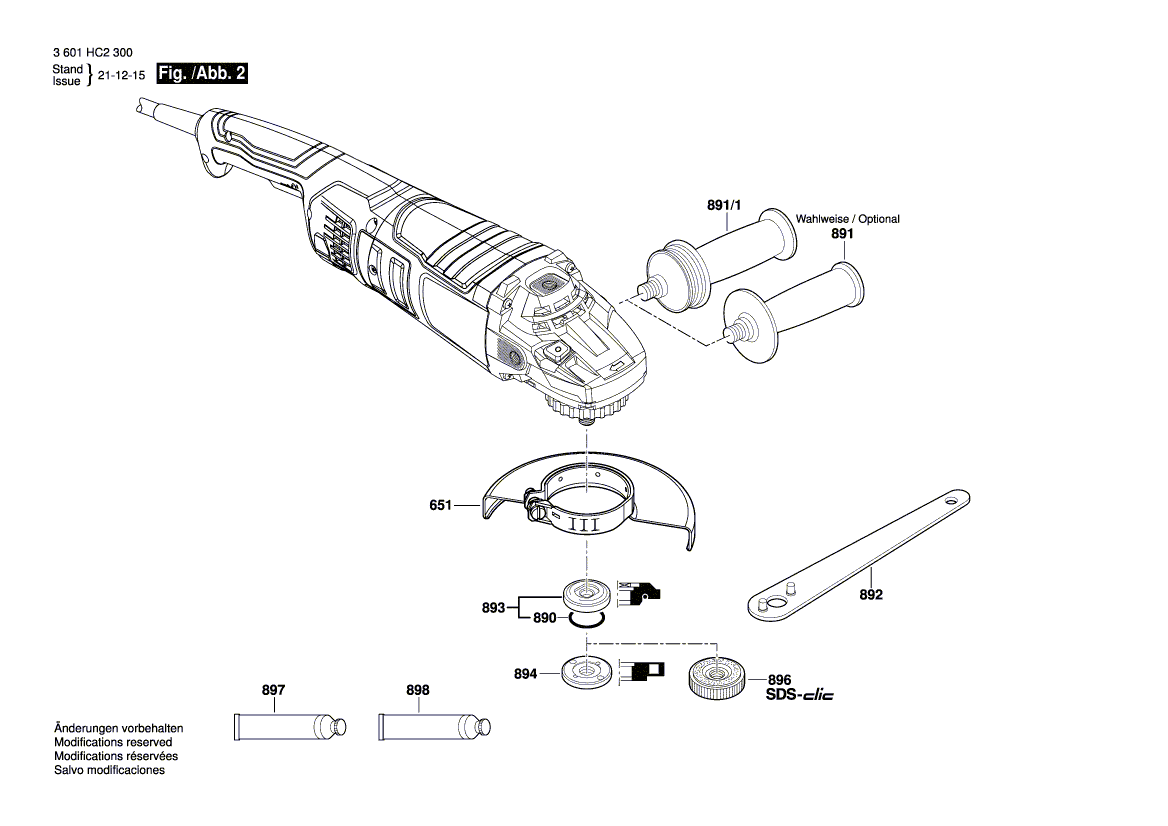 3 601 HC2 300
Stand Issue } 21-12-15 Fig. /Abb. 2

891/1
Wahlweise / Optional
891

651

III

893
890

892

894

896
SDS-clic

897

898

Änderungen vorbehalten
Modifications reserved
Modifications réservées
Salvo modificaciones