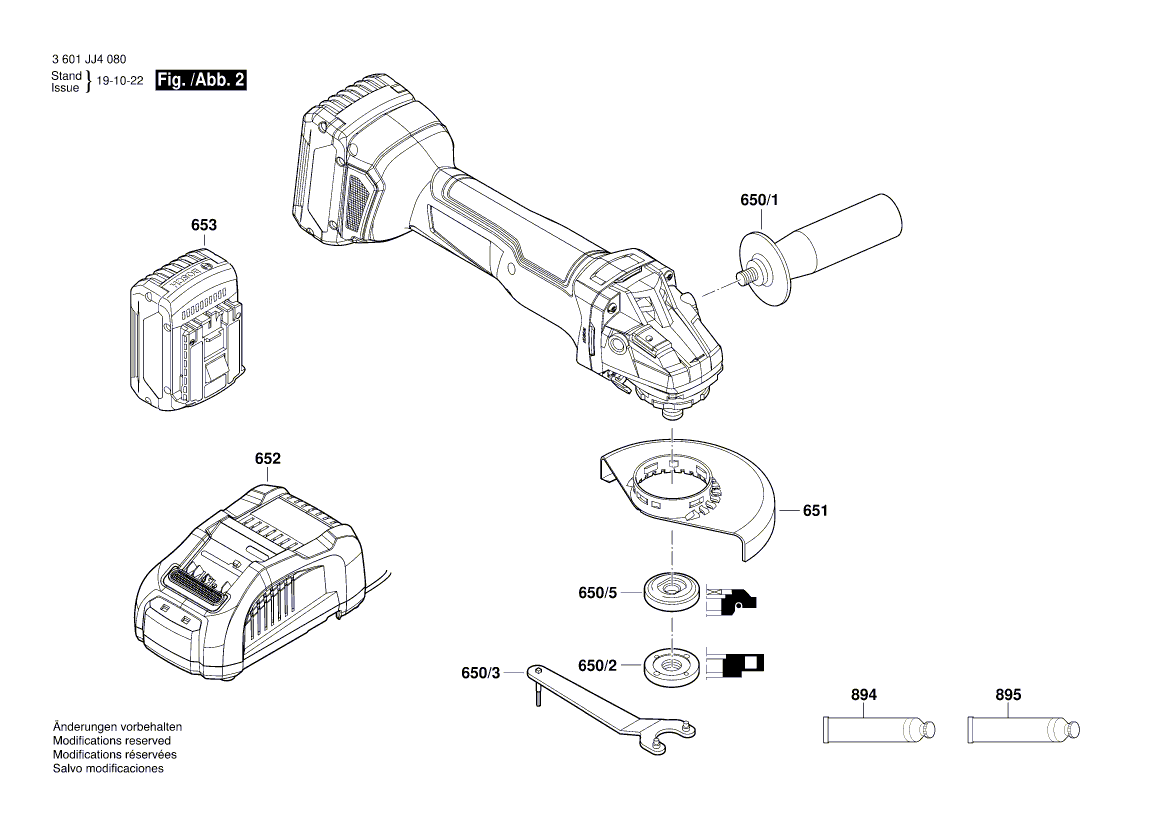 3 601 JJ4 080
Stand
Issue } 19-10-22 Fig. /Abb. 2

653

650/1

652

651

650/5

650/2

650/3

894

895

Änderungen vorbehalten
Modifications reserved
Modifications réservées
Salvo modificaciones