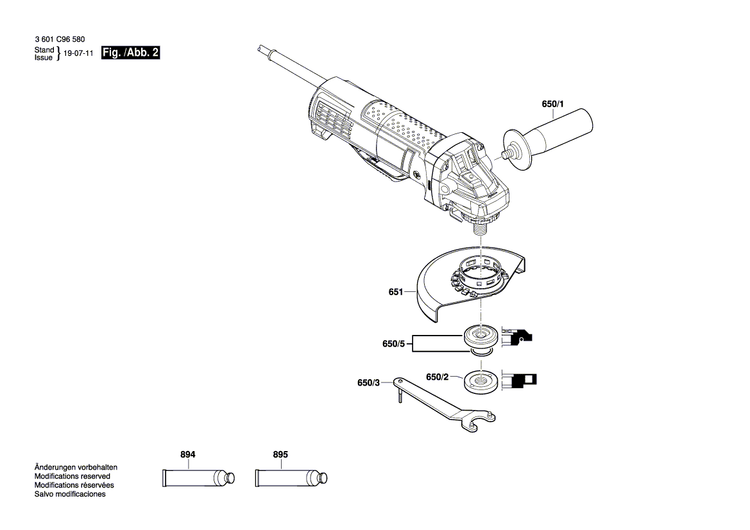 3 601 C96 580
Stand
Issue } 19-07-11 Fig. /Abb. 2

650/1

651

650/5

650/2

650/3

894

895

Änderungen vorbehalten
Modifications reserved
Modifications réservées
Salvo modificaciones