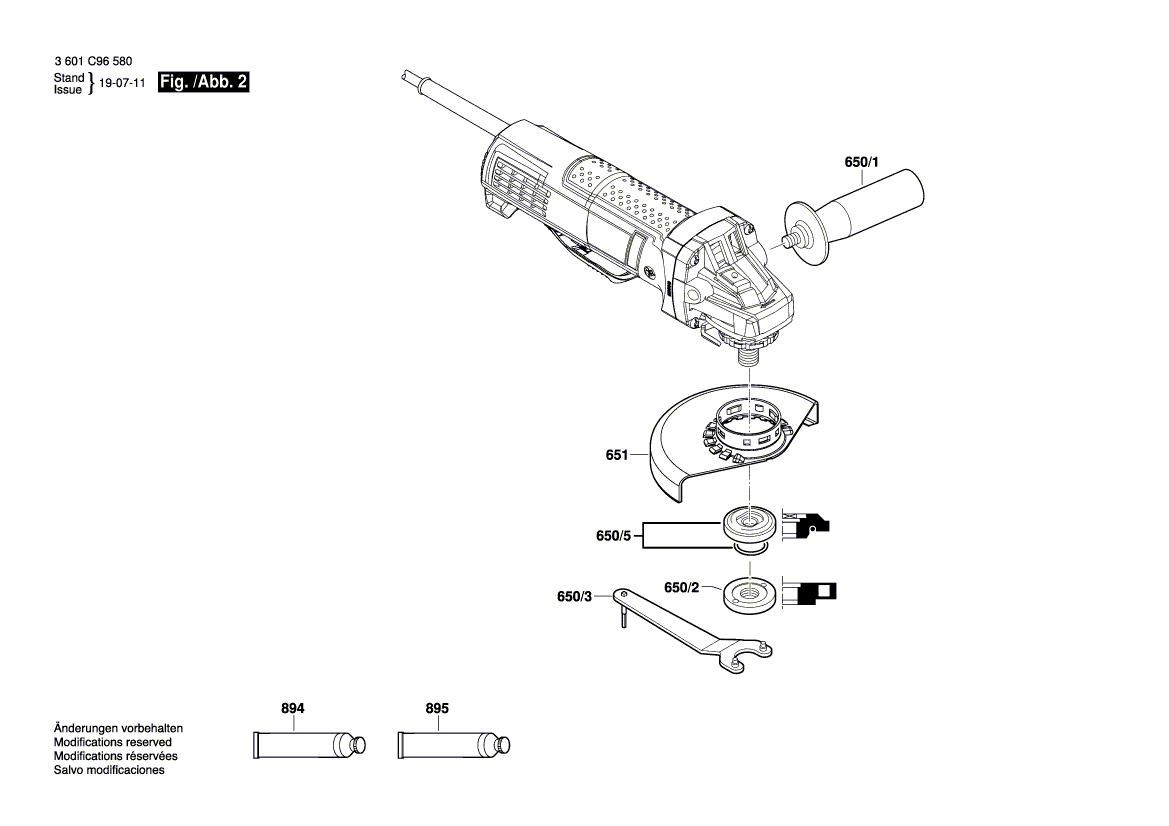 3 601 C96 580
Stand
Issue } 19-07-11 Fig. /Abb. 2

650/1

651

650/5

650/2

650/3

894

895

Änderungen vorbehalten
Modifications reserved
Modifications réservées
Salvo modificaciones