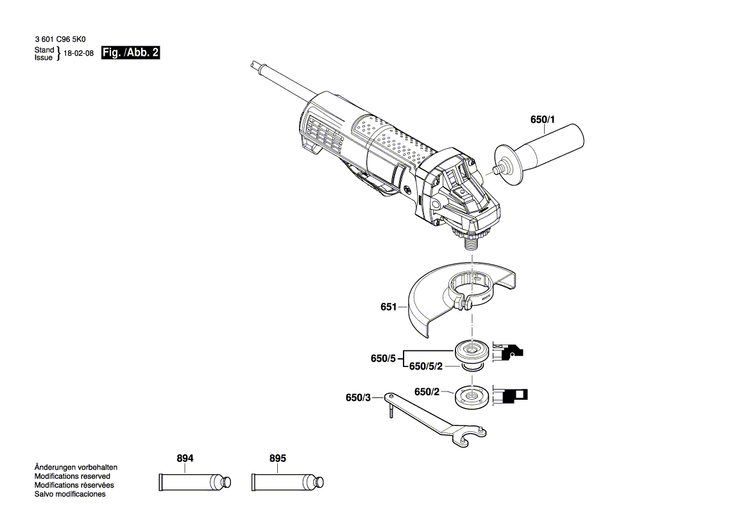 3 601 C96 5K0
Stand
Issue } 18-02-08 Fig. /Abb. 2

650/1

651

650/5
650/5/2

650/2

650/3

894

895

Änderungen vorbehalten
Modifications reserved
Modifications réservées
Salvo modificaciones