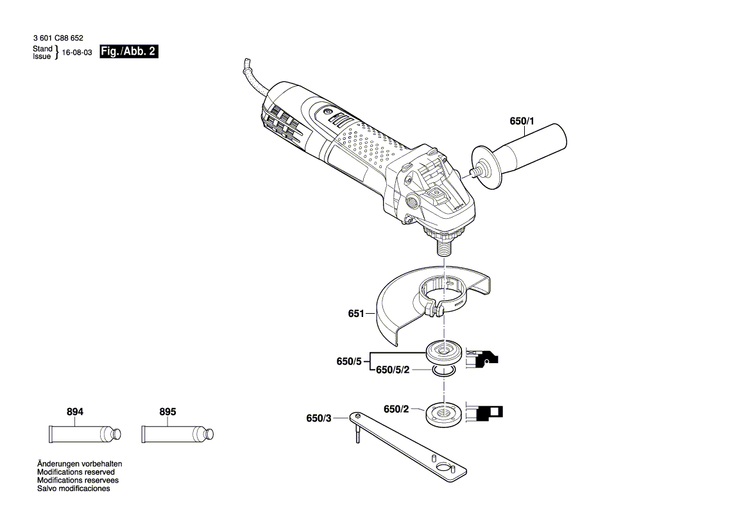 3 601 C88 652
Stand
Issue } 16-08-03 Fig./Abb. 2

650/1

651

650/5
650/5/2

650/2

650/3

894

895

Änderungen vorbehalten
Modifications reserved
Modifications reservees
Salvo modificaciones