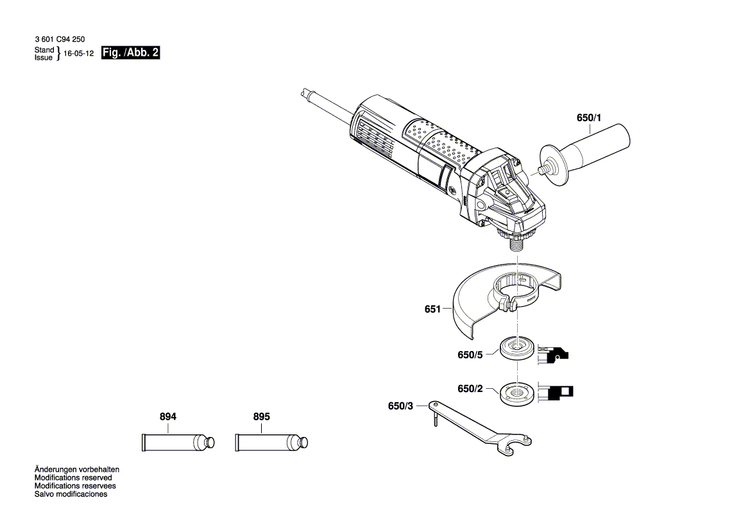 3 601 C94 250
Stand
Issue } 16-05-12 Fig. /Abb. 2

650/1

651

650/5

650/2

650/3

894

895

Änderungen vorbehalten
Modifications reserved
Modifications reservees
Salvo modificaciones