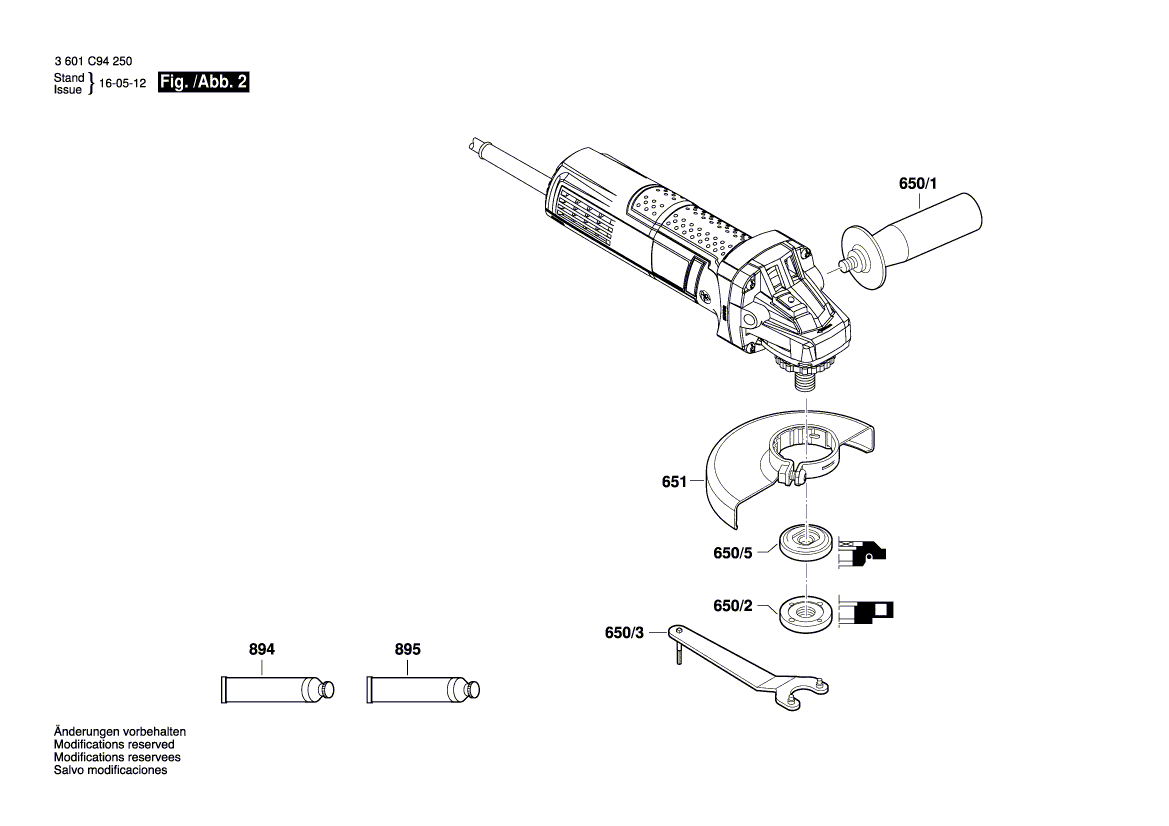 3 601 C94 250
Stand
Issue } 16-05-12 Fig. /Abb. 2

650/1

651

650/5

650/2

650/3

894

895

Änderungen vorbehalten
Modifications reserved
Modifications reservees
Salvo modificaciones