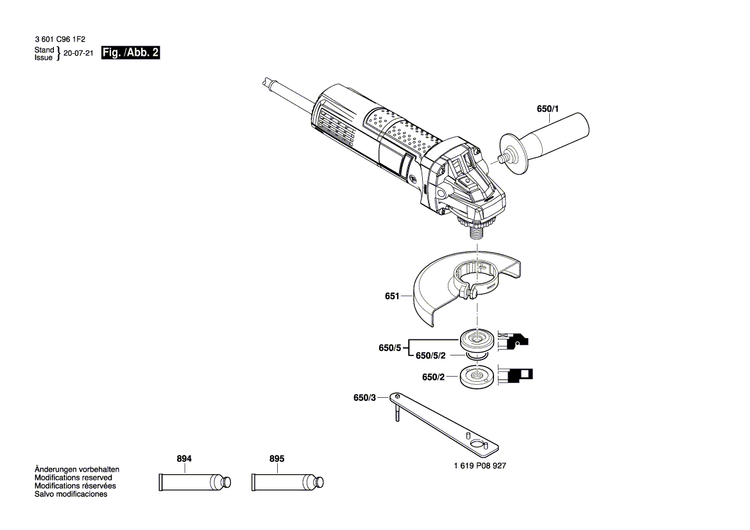 3 601 C96 1F2
Stand
Issue } 20-07-21 Fig. /Abb. 2

650/1

651

650/5
650/5/2

650/2

650/3

1 619 P08 927

894

895

Änderungen vorbehalten
Modifications reserved
Modifications réservées
Salvo modificaciones