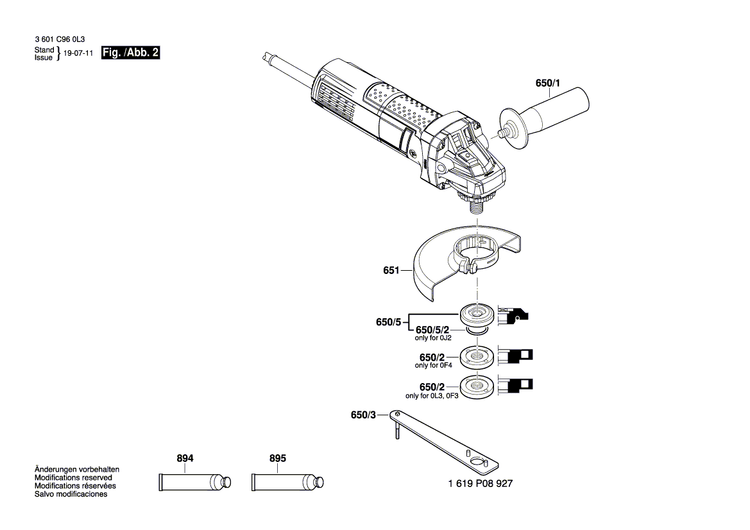 3 601 C96 0L3
Stand
Issue } 19-07-11 Fig. /Abb. 2

650/1

651

650/5
650/5/2
only for 0J2

650/2
only for 0F4

650/2
only for 0L3, 0F3

650/3

894

895

Änderungen vorbehalten
Modifications reserved
Modifications réservées
Salvo modificaciones

1 619 P08 927