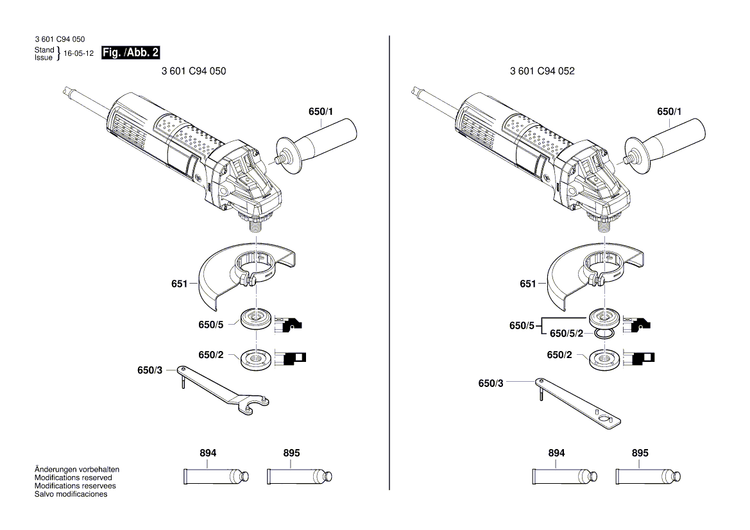 3 601 C94 050
Stand Issue } 16-05-12 Fig. /Abb. 2

3 601 C94 050

650/1

651

650/5

650/2

650/3

894

895

Änderungen vorbehalten
Modifications reserved
Modifications reservees
Salvo modificaciones

3 601 C94 052

650/1

651

650/5

650/5/2

650/2

650/3

894

895