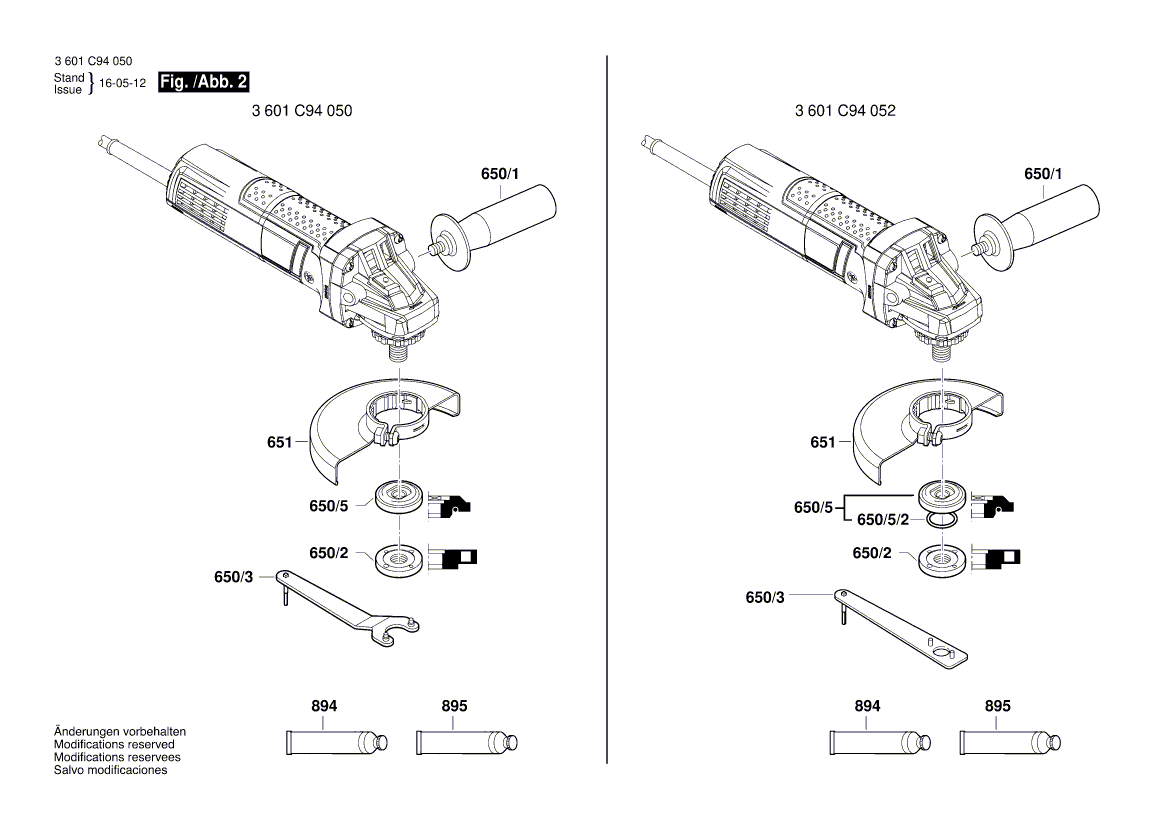 3 601 C94 050
Stand
Issue } 16-05-12 Fig. /Abb. 2

3 601 C94 050

650/1

651

650/5

650/2

650/3

894

895

Änderungen vorbehalten
Modifications reserved
Modifications reservees
Salvo modificaciones

3 601 C94 052

650/1

651

650/5

650/5/2

650/2

650/3

894

895