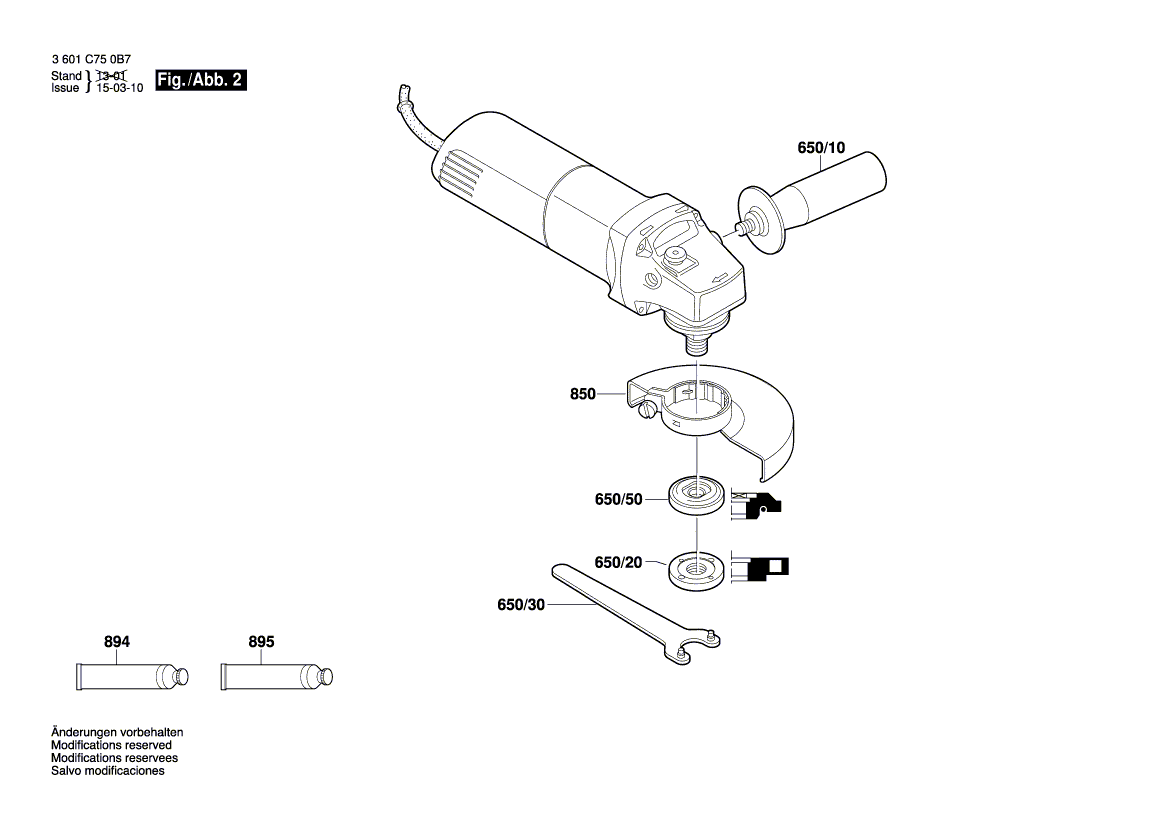 3 601 C75 0B7
Stand } 13-01
Issue } 15-03-10

Fig./Abb. 2

650/10

850

650/50

650/20

650/30

894

895

Änderungen vorbehalten
Modifications reserved
Modifications reservees
Salvo modificaciones