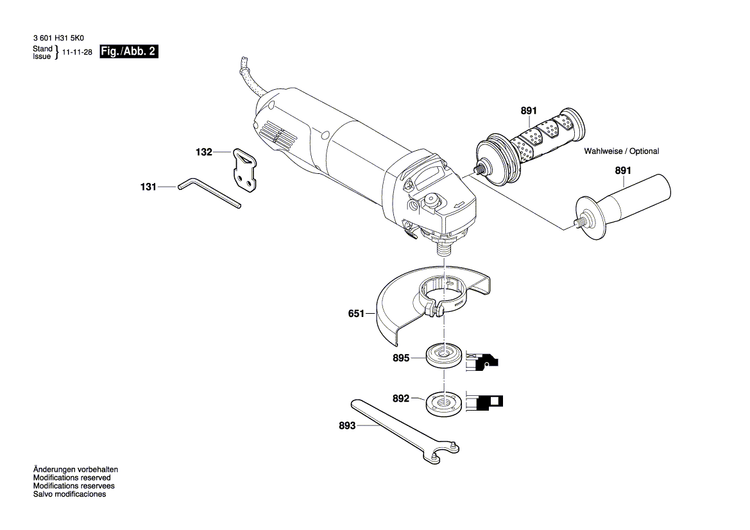 3 601 H31 5K0
Stand
Issue } 11-11-28

Fig./Abb. 2

891

Wahlweise / Optional

891

132

131

651

895

892

893

Änderungen vorbehalten
Modifications reserved
Modifications reservees
Salvo modificaciones