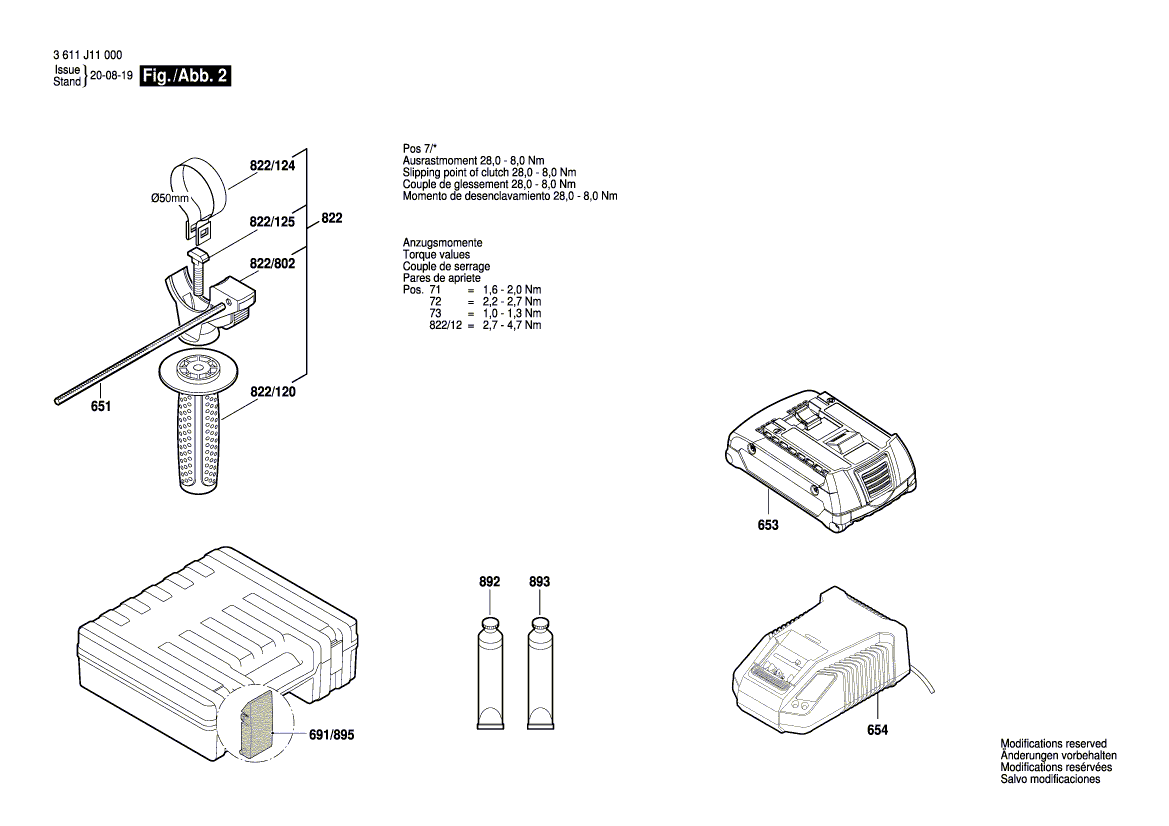 3 611 J11 000
Issue
Stand } 20-08-19 Fig./Abb. 2

822/124
Ø50mm
822/125
822
822/802
651
822/120

Pos 7/*
Ausrastmoment 28,0 - 8,0 Nm
Slipping point of clutch 28,0 - 8,0 Nm
Couple de glessement 28,0 - 8,0 Nm
Momento de desenclavamiento 28,0 - 8,0 Nm

Anzugsmomente
Torque values
Couple de serrage
Pares de apriete
Pos. 71 = 1,6 - 2,0 Nm
72 = 2,2 - 2,7 Nm
73 = 1,0 - 1,3 Nm
822/12 = 2,7 - 4,7 Nm

653

892
893

691/895

654

Modifications reserved
Änderungen vorbehalten
Modifications resérvées
Salvo modificaciones