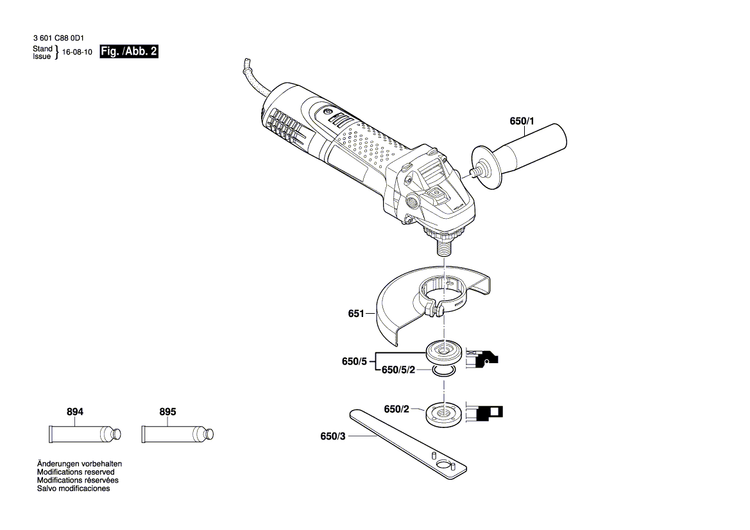 3 601 C88 0D1
Stand
Issue } 16-08-10 Fig. /Abb. 2

650/1

651

650/5

650/5/2

650/2

650/3

894

895

Änderungen vorbehalten
Modifications reserved
Modifications réservées
Salvo modificaciones